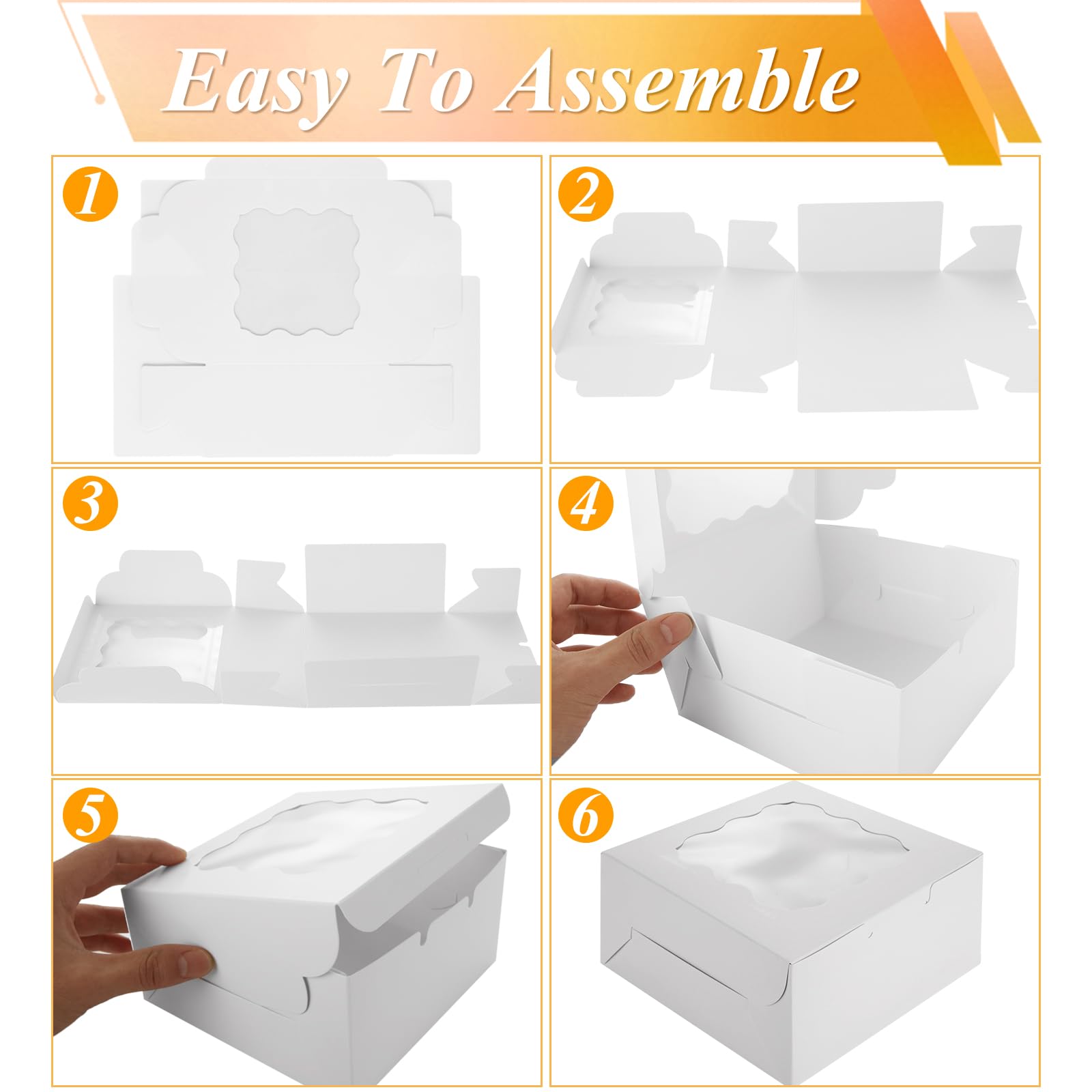 Easy To Assemble

1

2

3

4

5

6