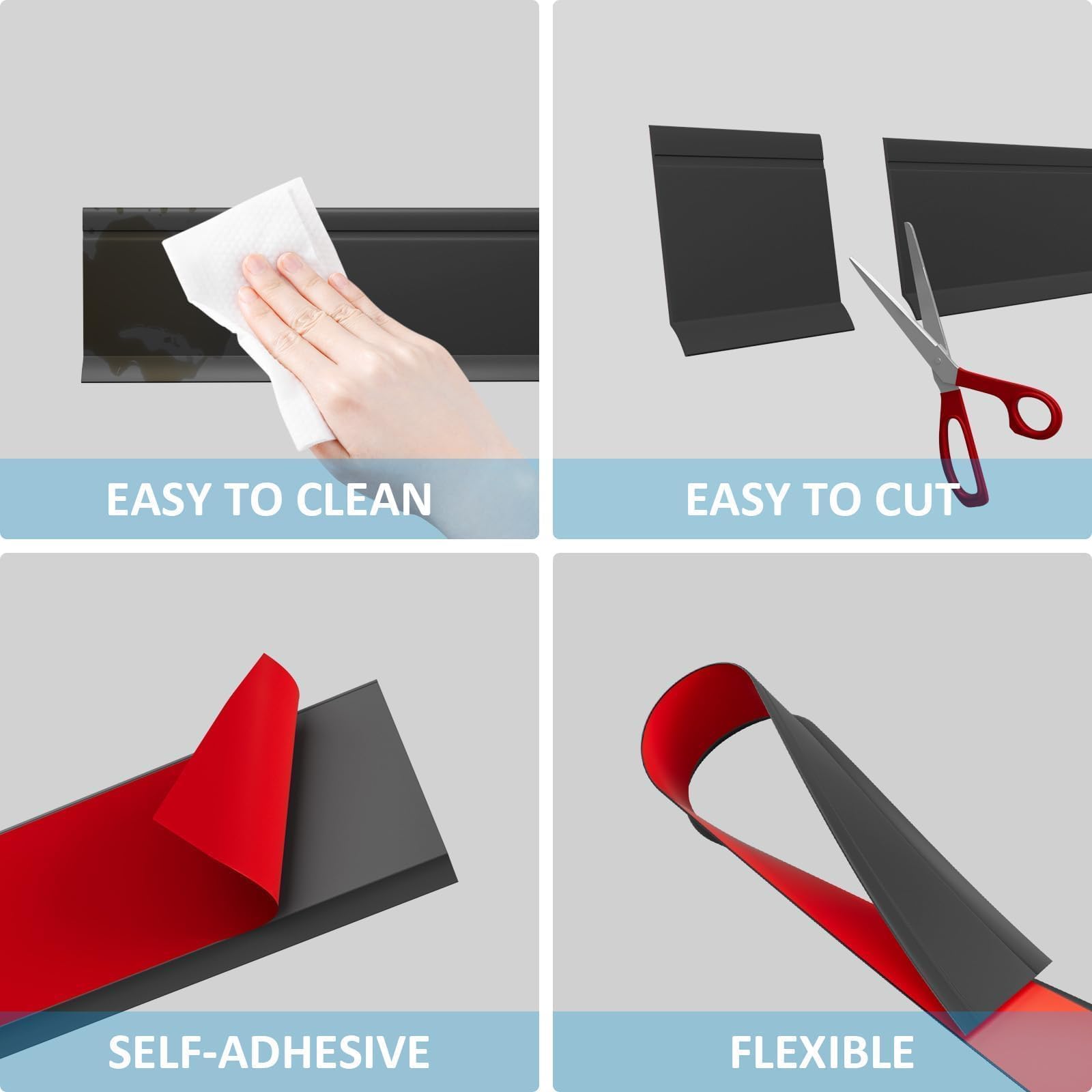 EASY TO CLEAN

EASY TO CUT

SELF-ADHESIVE

FLEXIBLE