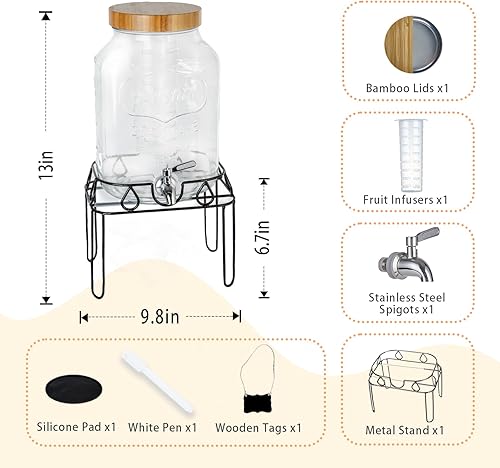 13in

6.7in

9.8in

Bamboo Lids x1

Fruit Infusers x1

Stainless Steel Spigots x1

Metal Stand x1

Silicone Pad x1

White Pen x1

Wooden Tags x1