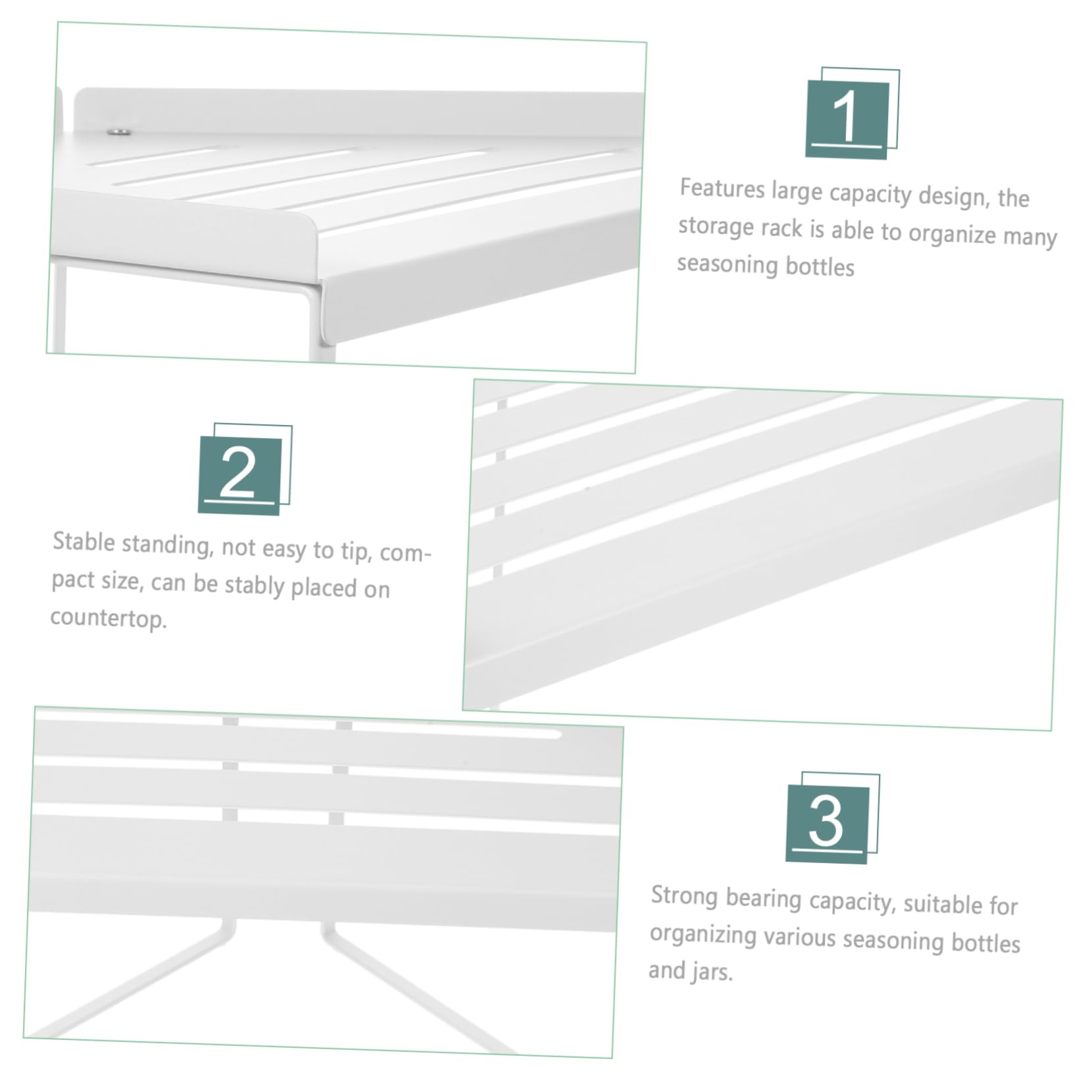 1

Features large capacity design, the storage rack is able to organize many seasoning bottles

2

Stable standing, not easy to tip, compact size, can be stably placed on countertop.

3

Strong bearing capacity, suitable for organizing various seasoning bottles and jars.