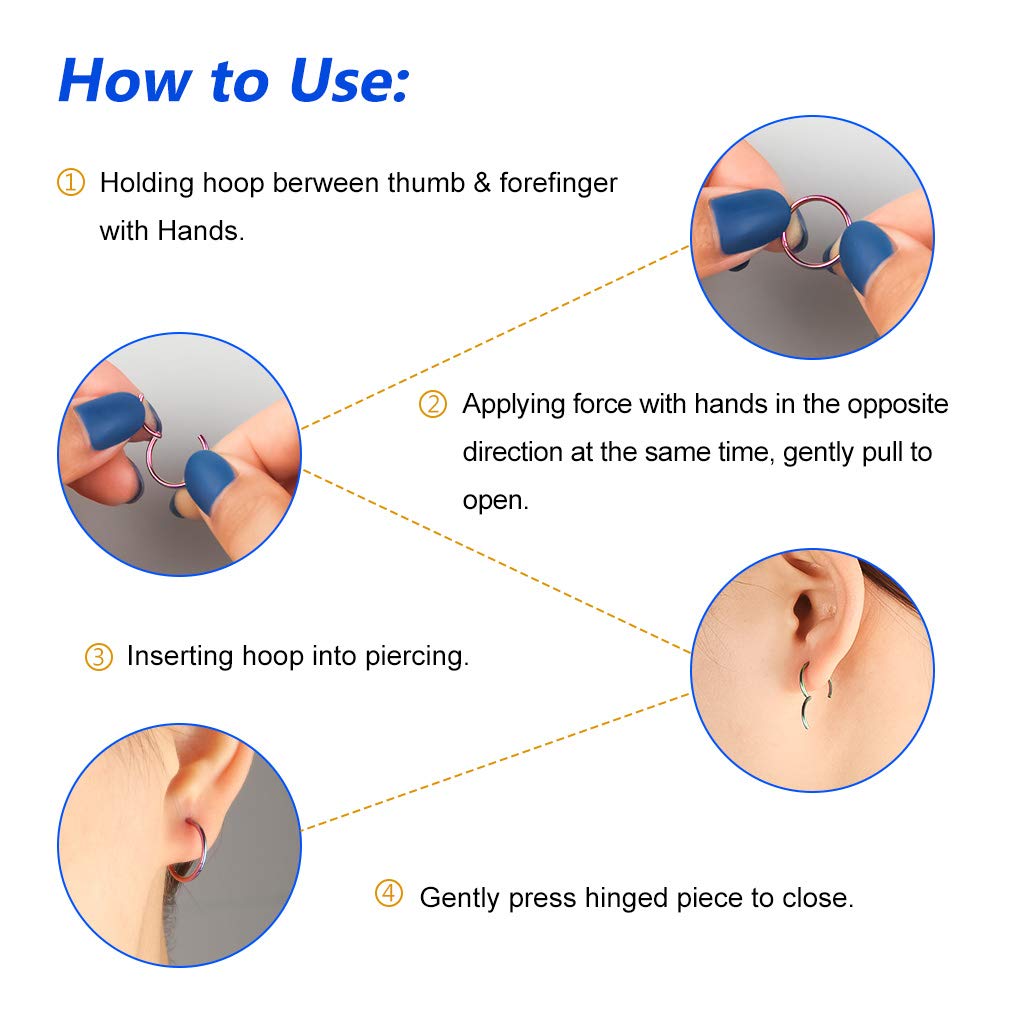 How to Use:

① Holding hoop berween thumb & forefinger with Hands.

② Applying force with hands in the opposite direction at the same time, gently pull to open.

③ Inserting hoop into piercing.

④ Gently press hinged piece to close.