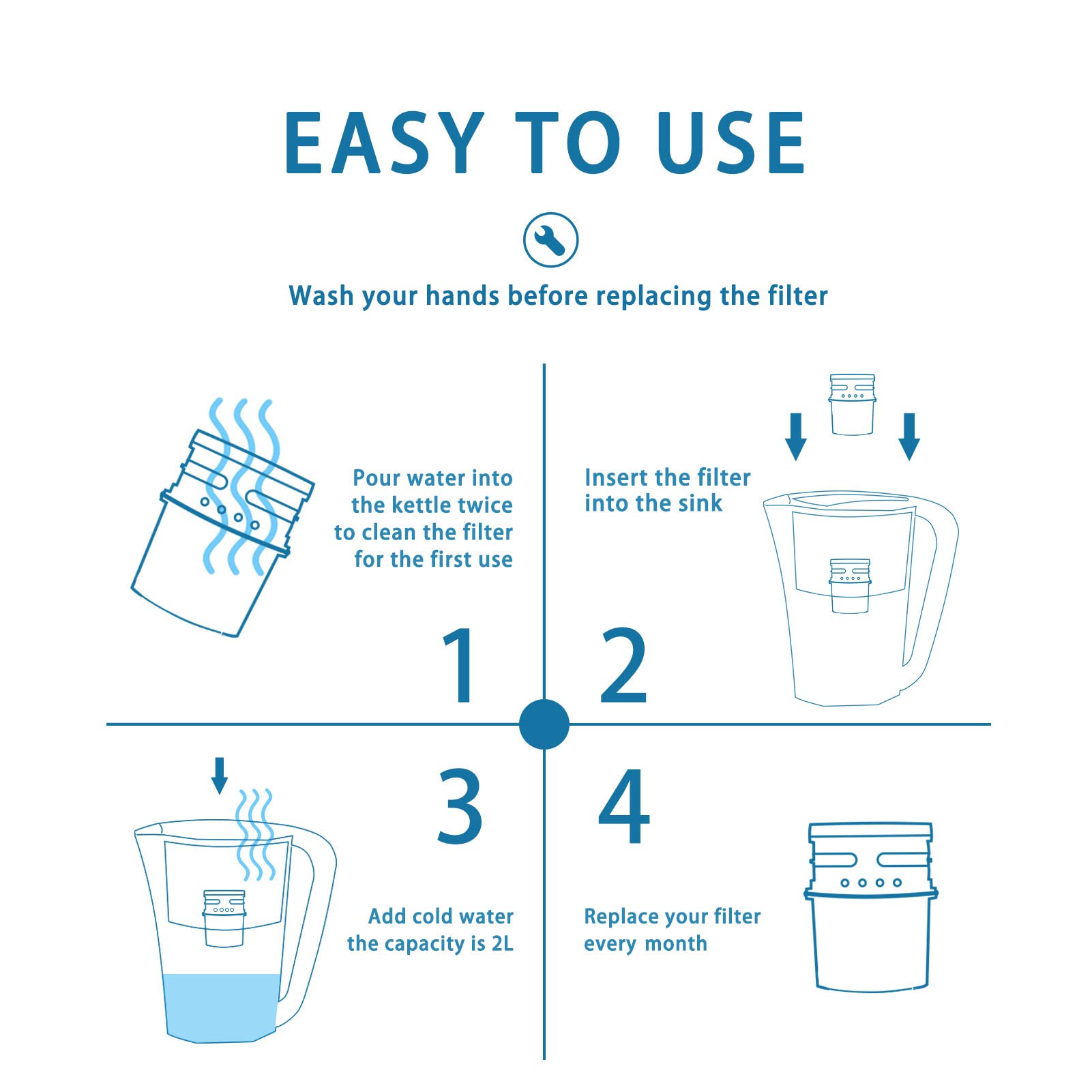 EASY TO USE

Wash your hands before replacing the filter

Pour water into the kettle twice to clean the filter for the first use

1

Insert the filter into the sink

2

3

Add cold water the capacity is 2L

4

Replace your filter every month