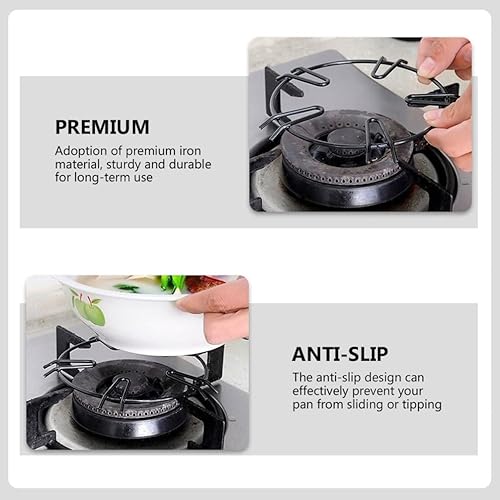 PREMIUM

Adoption of premium iron material, sturdy and durable for long-term use

ANTI-SLIP

The anti-slip design can effectively prevent your pan from sliding or tipping