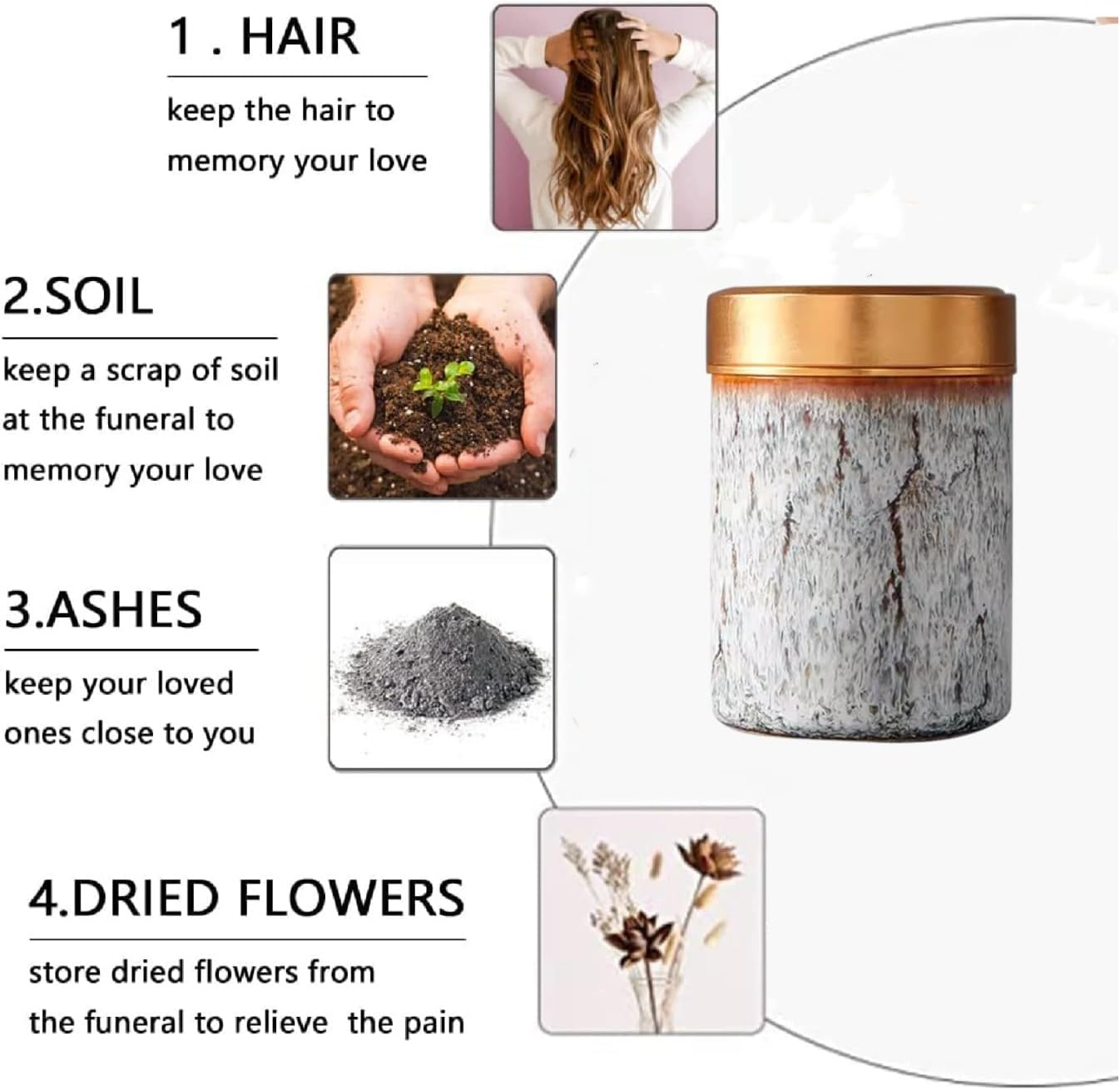 1 . HAIR

keep the hair to memory your love

2.SOIL

keep a scrap of soil at the funeral to memory your love

3.ASHES

keep your loved ones close to you

4.DRIED FLOWERS

store dried flowers from the funeral to relieve the pain