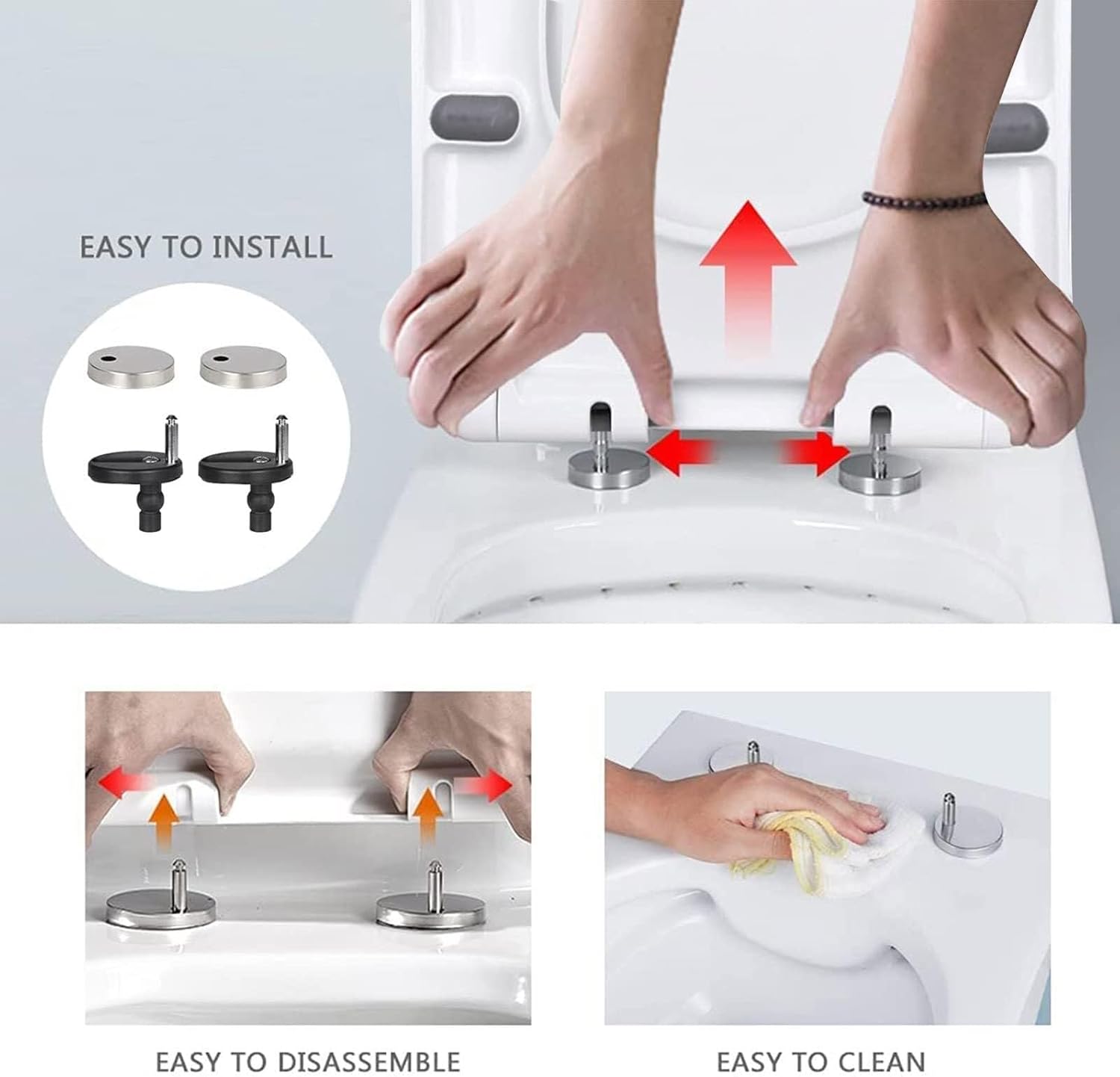 EASY TO INSTALL

EASY TO DISASSEMBLE

EASY TO CLEAN