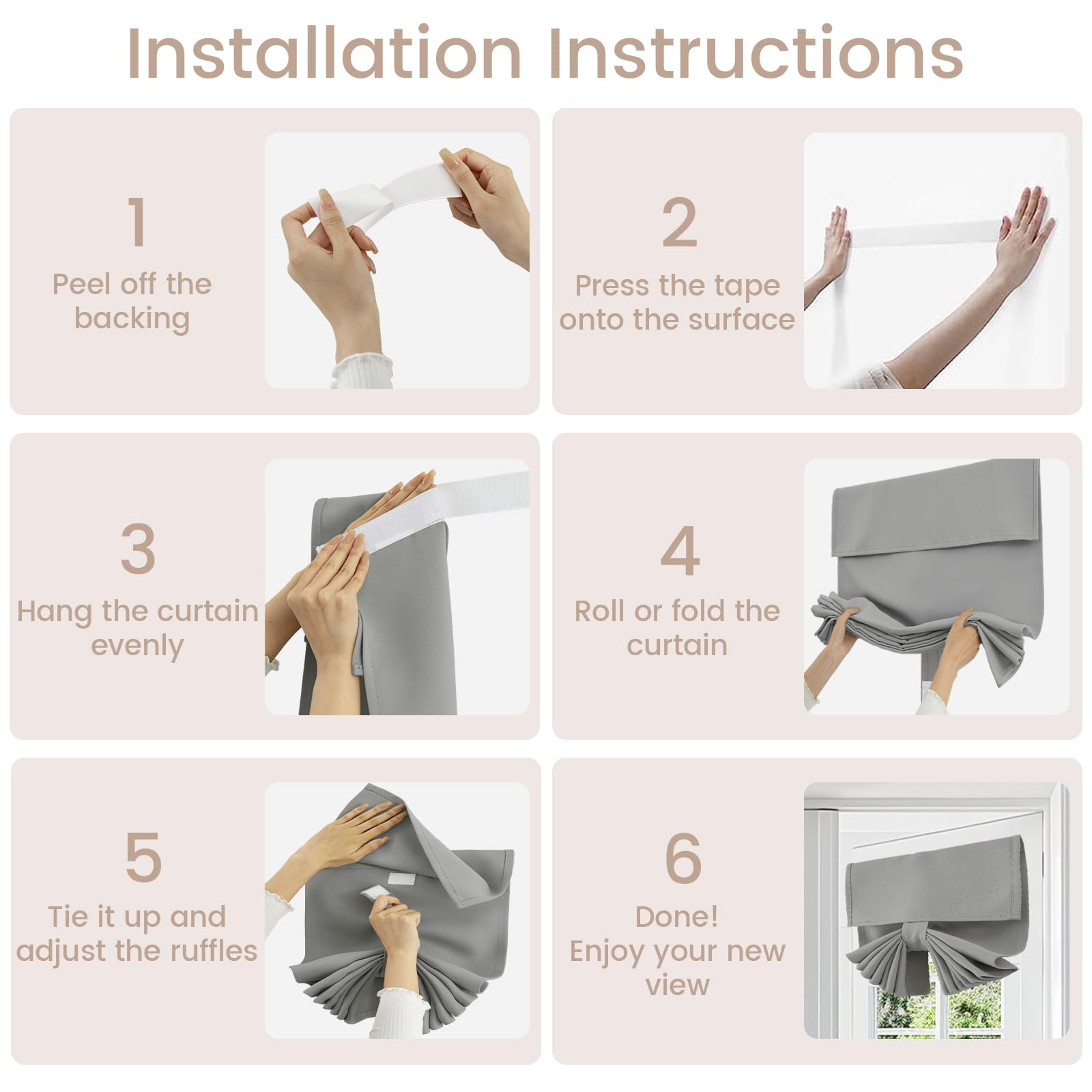 Installation Instructions

1
Peel off the backing

2
Press the tape onto the surface

3
Hang the curtain evenly

4
Roll or fold the curtain

5
Tie it up and adjust the ruffles

6
Done!
Enjoy your new view