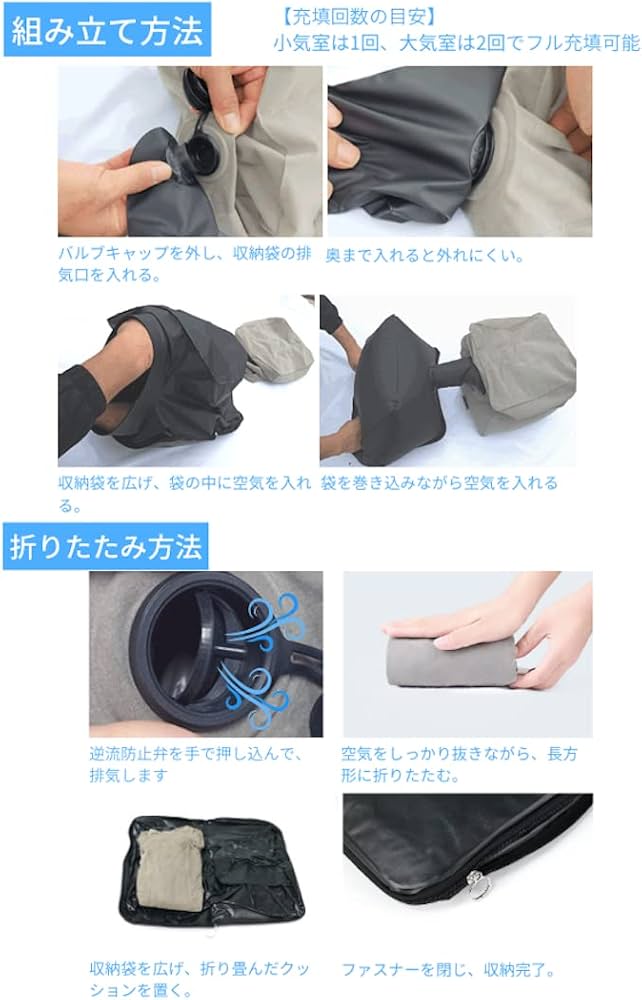 組み立て方法

【充填回数の目安】
小気室は1回、大気室は2回でフル充填可能

バルブキャップを外し、収納袋の排気口を入れる。

奥まで入れると外れにくい。

収納袋を広げ、袋の中に空気を入れる。

袋を巻き込みながら空気を入れる

折りたたみ方法

逆流防止弁を手で押し込んで、排気します

空気をしっかり抜きながら、長方形に折りたたむ。

収納袋を広げ、折り畳んだクッションを置く。

ファスナーを閉じ、収納完了。