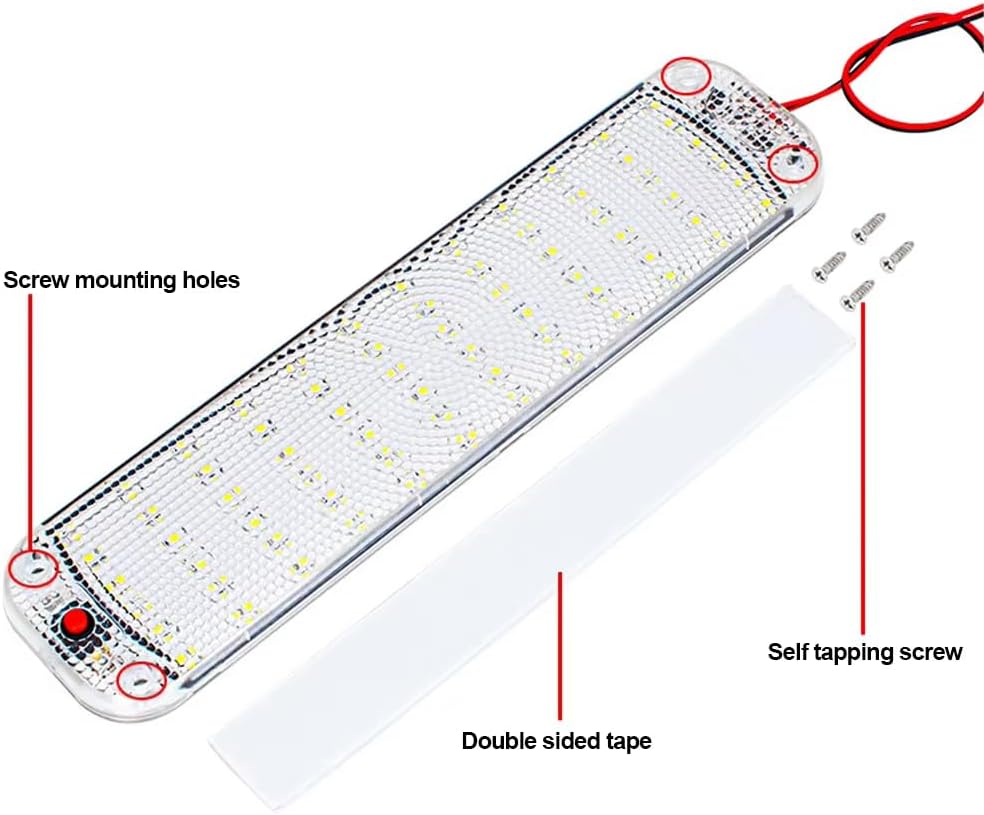 Screw mounting holes

Self tapping screw

Double sided tape