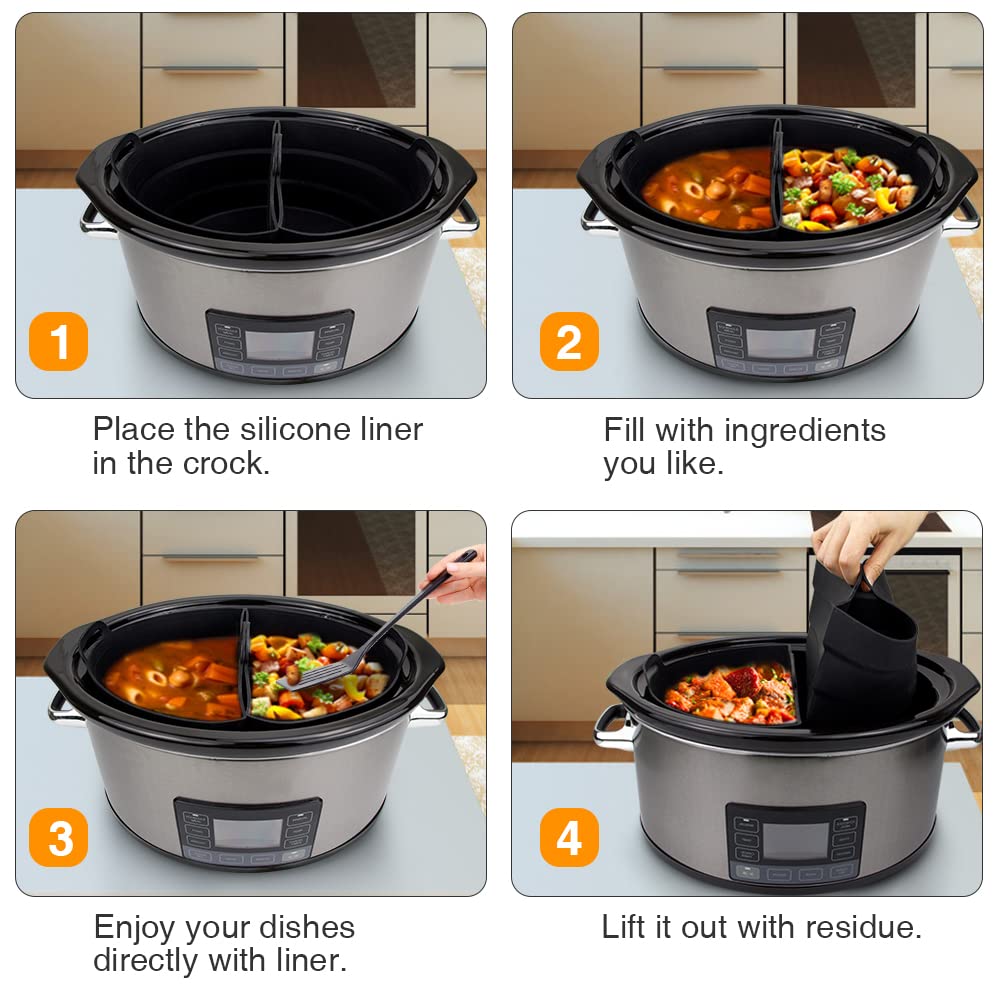 1

Place the silicone liner in the crock.

2

Fill with ingredients you like.

3

Enjoy your dishes directly with liner.

4

Lift it out with residue.