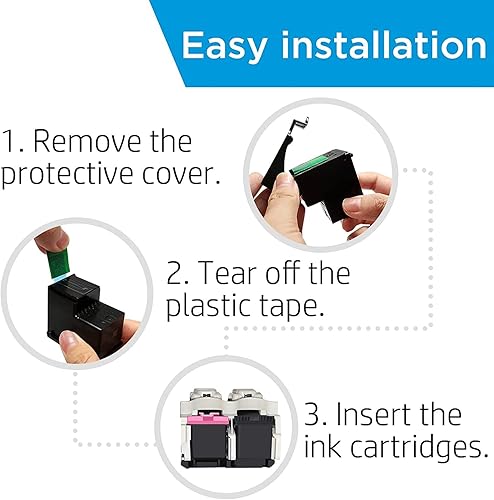 Easy installation

1. Remove the protective cover.

2. Tear off the plastic tape.

3. Insert the ink cartridges.