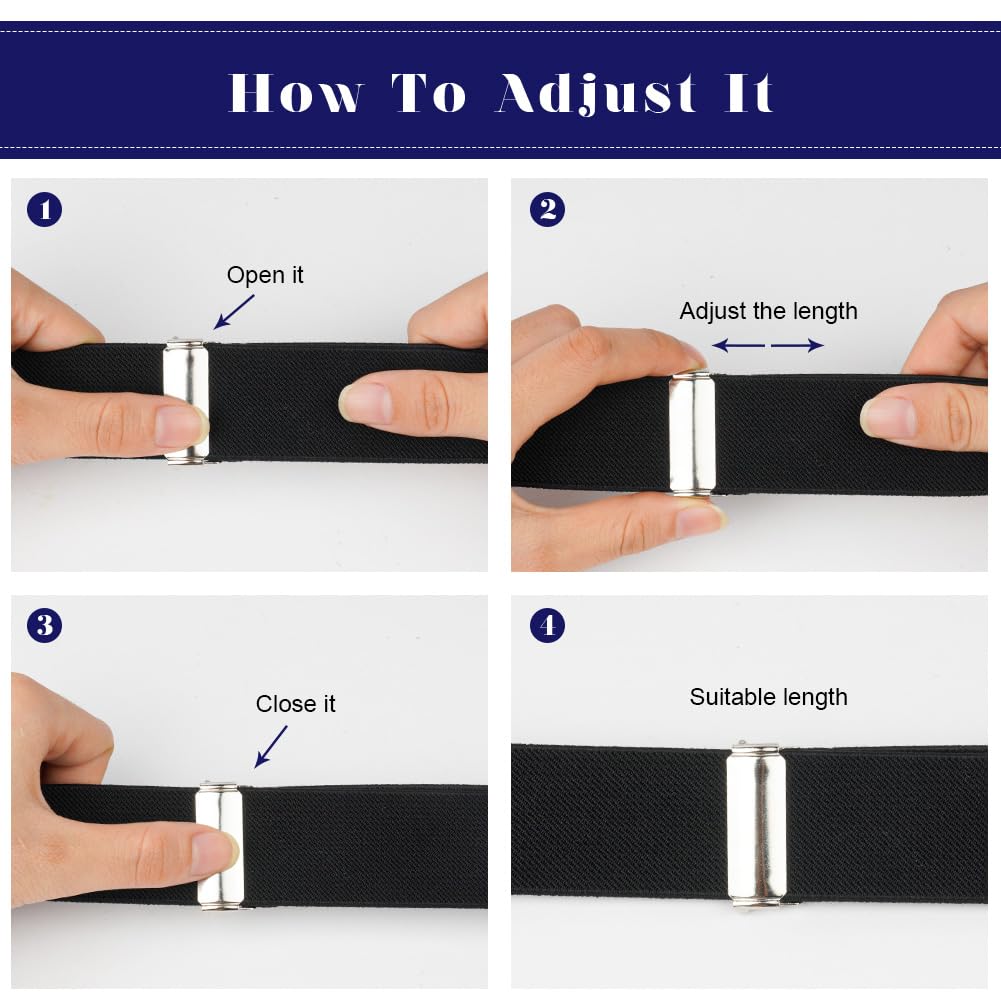 How To Adjust It

1

Open it

2

Adjust the length

3

Close it

4

Suitable length