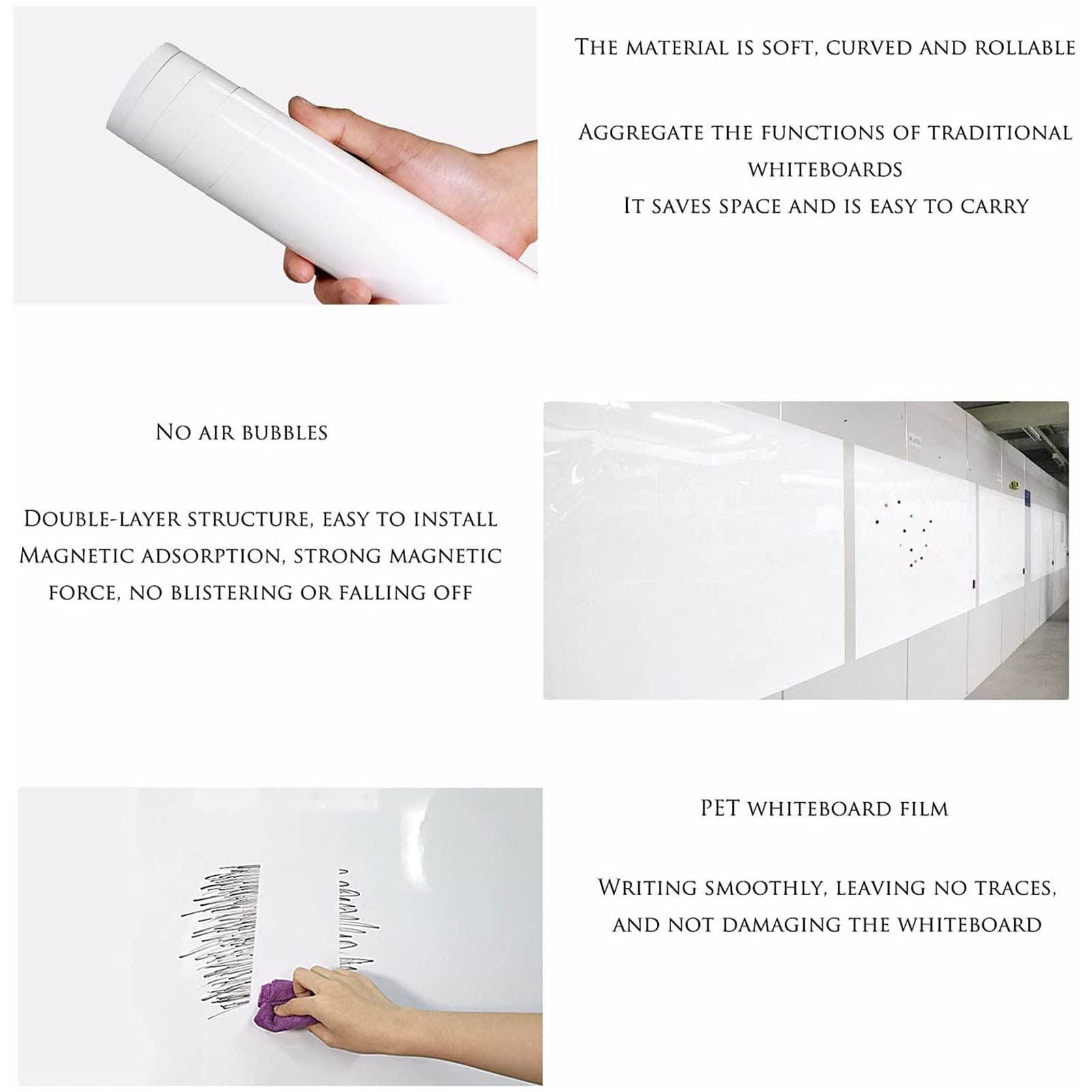 The material is soft, curved and rollable

Aggregate the functions of traditional whiteboards
It saves space and is easy to carry

No air bubbles

Double-layer structure, easy to install
Magnetic adsorption, strong magnetic force, no blistering or falling off

PET whiteboard film

Writing smoothly, leaving no traces, and not damaging the whiteboard