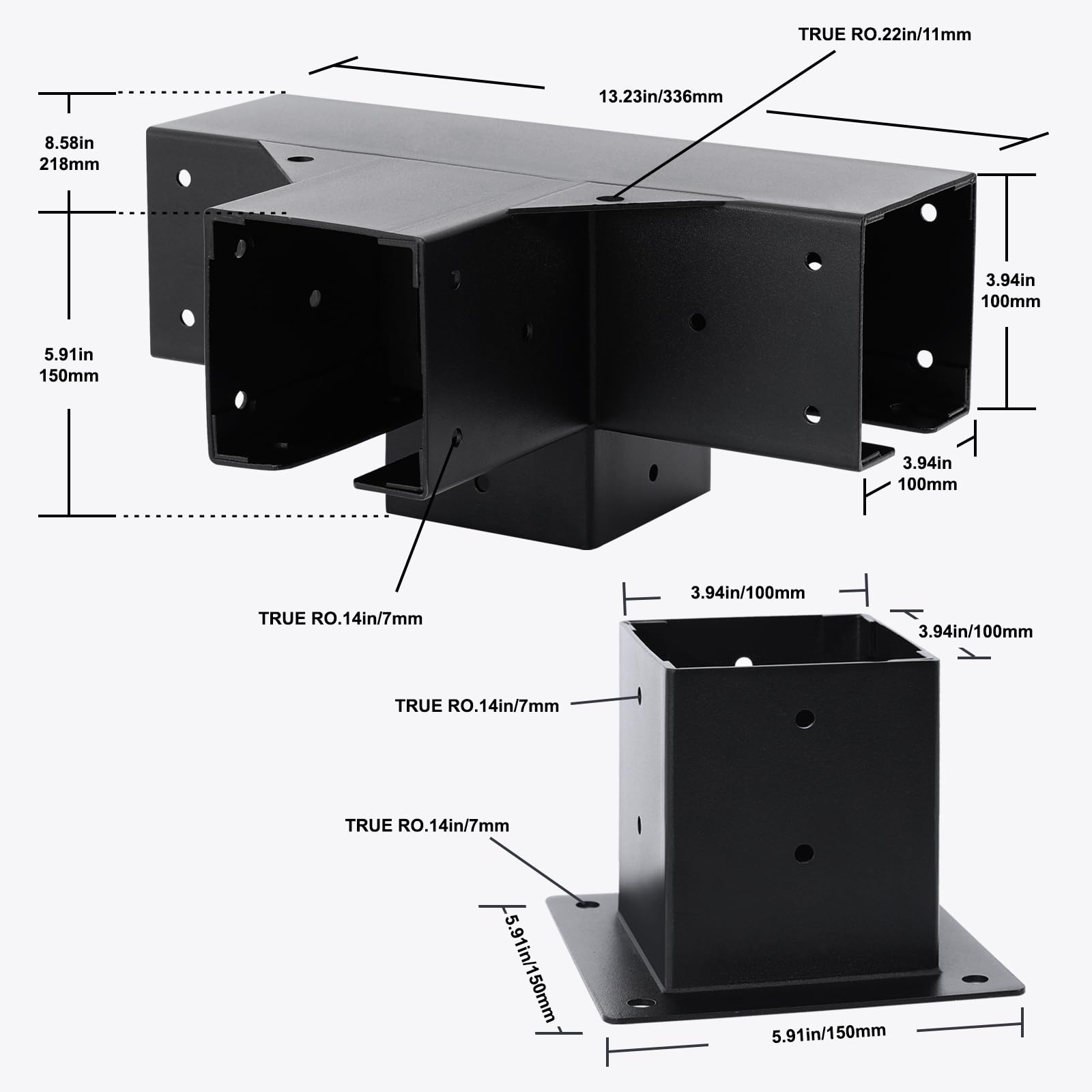 TRUE RO.22in/11mm

13.23in/336mm

8.58in
218mm

5.91in
150mm

3.94in
100mm

3.94in
100mm

TRUE RO.14in/7mm

3.94in/100mm

3.94in/100mm

TRUE RO.14in/7mm

TRUE RO.14in/7mm

5.91in/150mm

5.91in/150mm