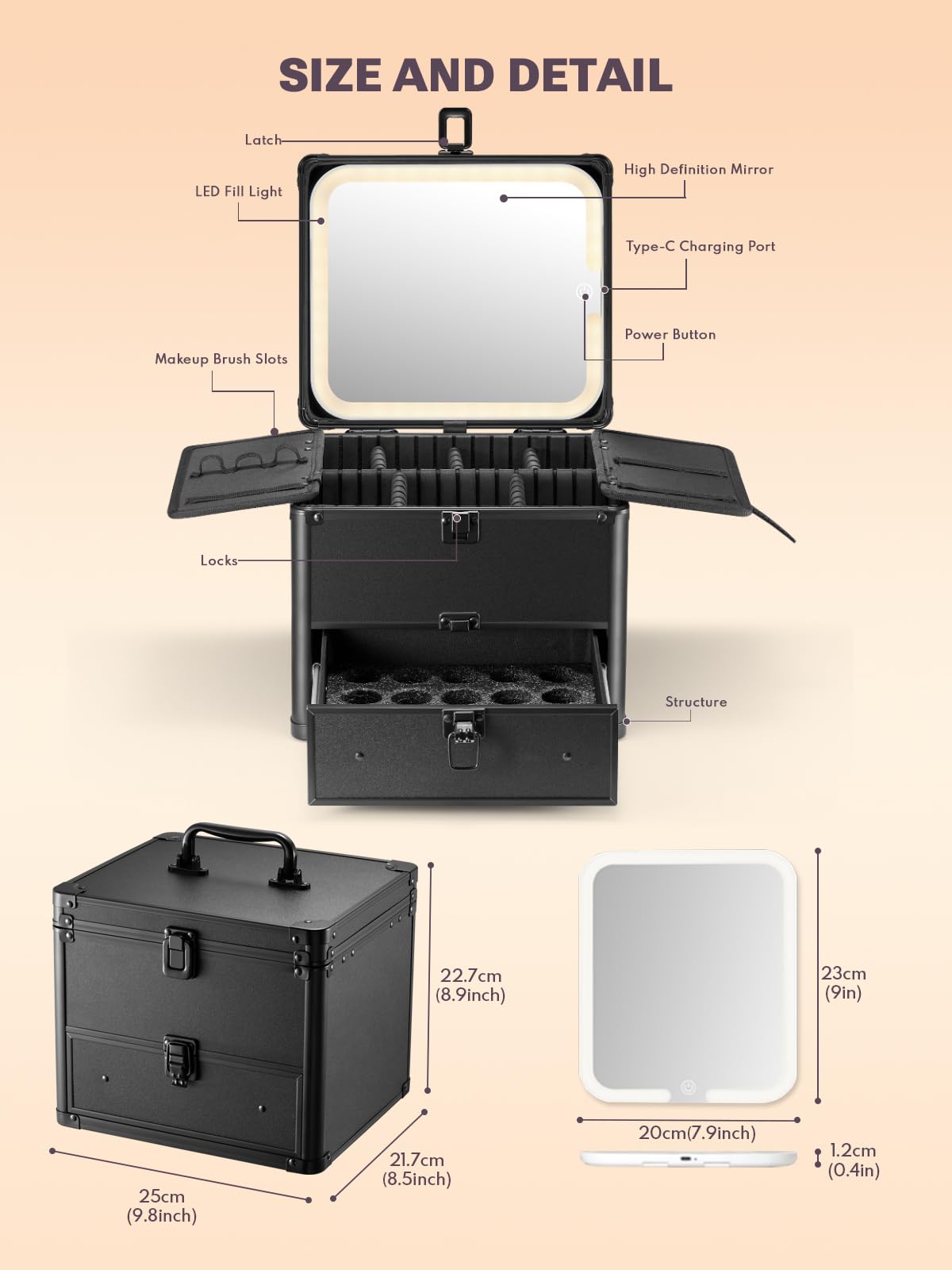 SIZE AND DETAIL

Latch

LED Fill Light

High Definition Mirror

Type-C Charging Port

Power Button

Makeup Brush Slots

Locks

Structure

22.7cm
(8.9inch)

21.7cm
(8.5inch)

25cm
(9.8inch)

23cm
(9in)

20cm(7.9inch)

1.2cm
(0.4in)