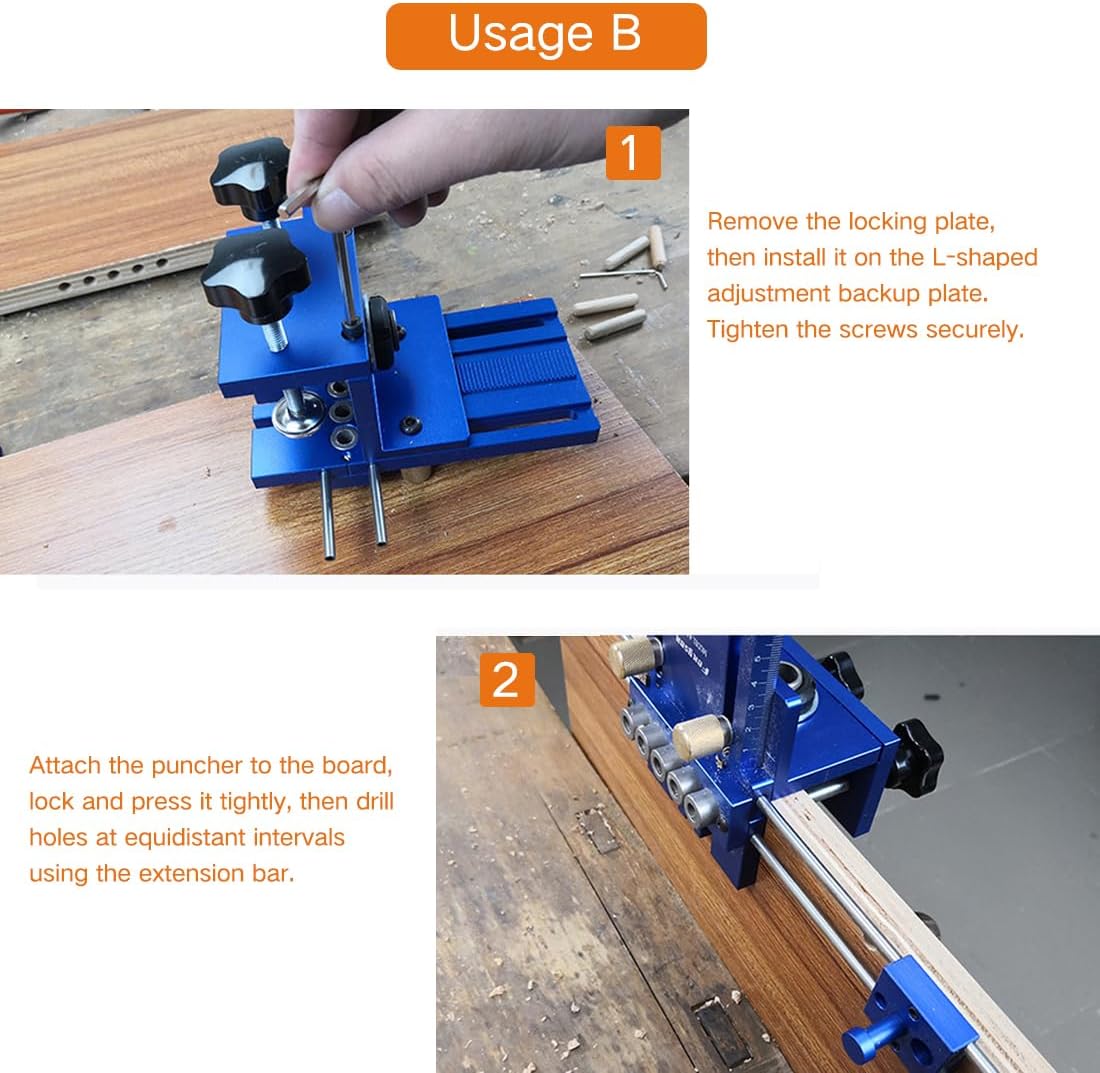 Usage B

1

Remove the locking plate, then install it on the L-shaped adjustment backup plate. Tighten the screws securely.

2

Attach the puncher to the board, lock and press it tightly, then drill holes at equidistant intervals using the extension bar.