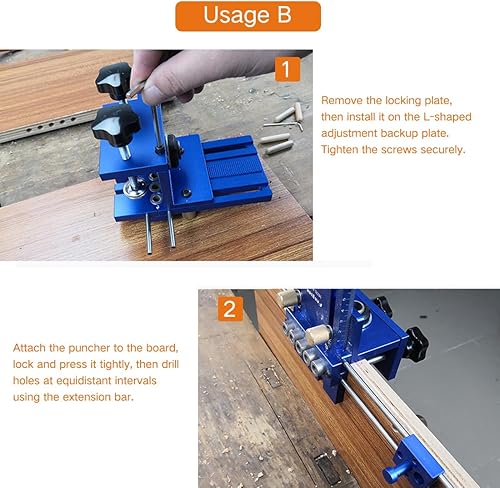 Usage B

1

Remove the locking plate, then install it on the L-shaped adjustment backup plate. Tighten the screws securely.

2

Attach the puncher to the board, lock and press it tightly, then drill holes at equidistant intervals using the extension bar.