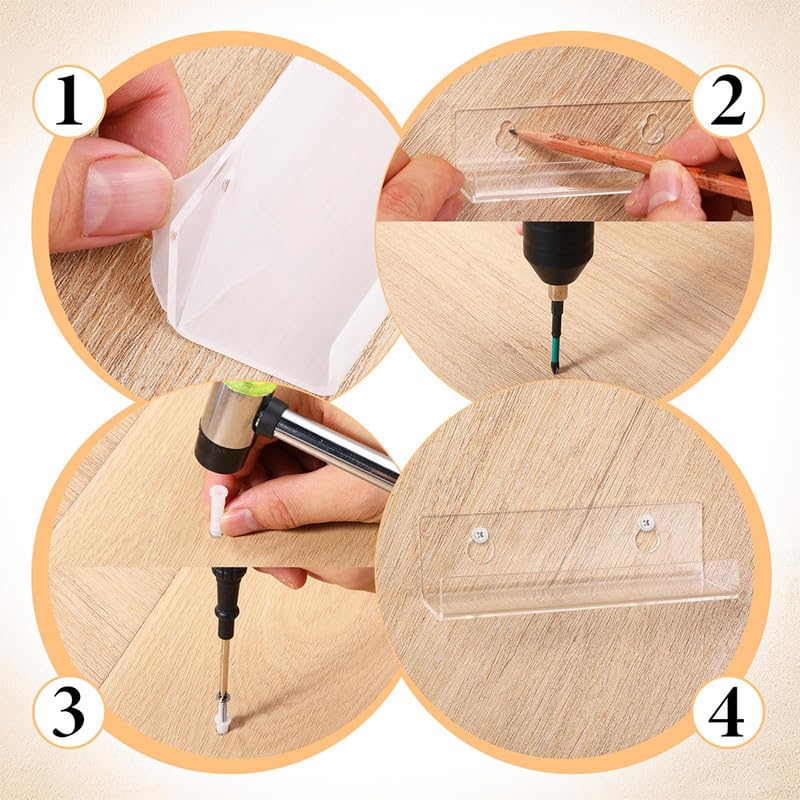 1

2

3

4