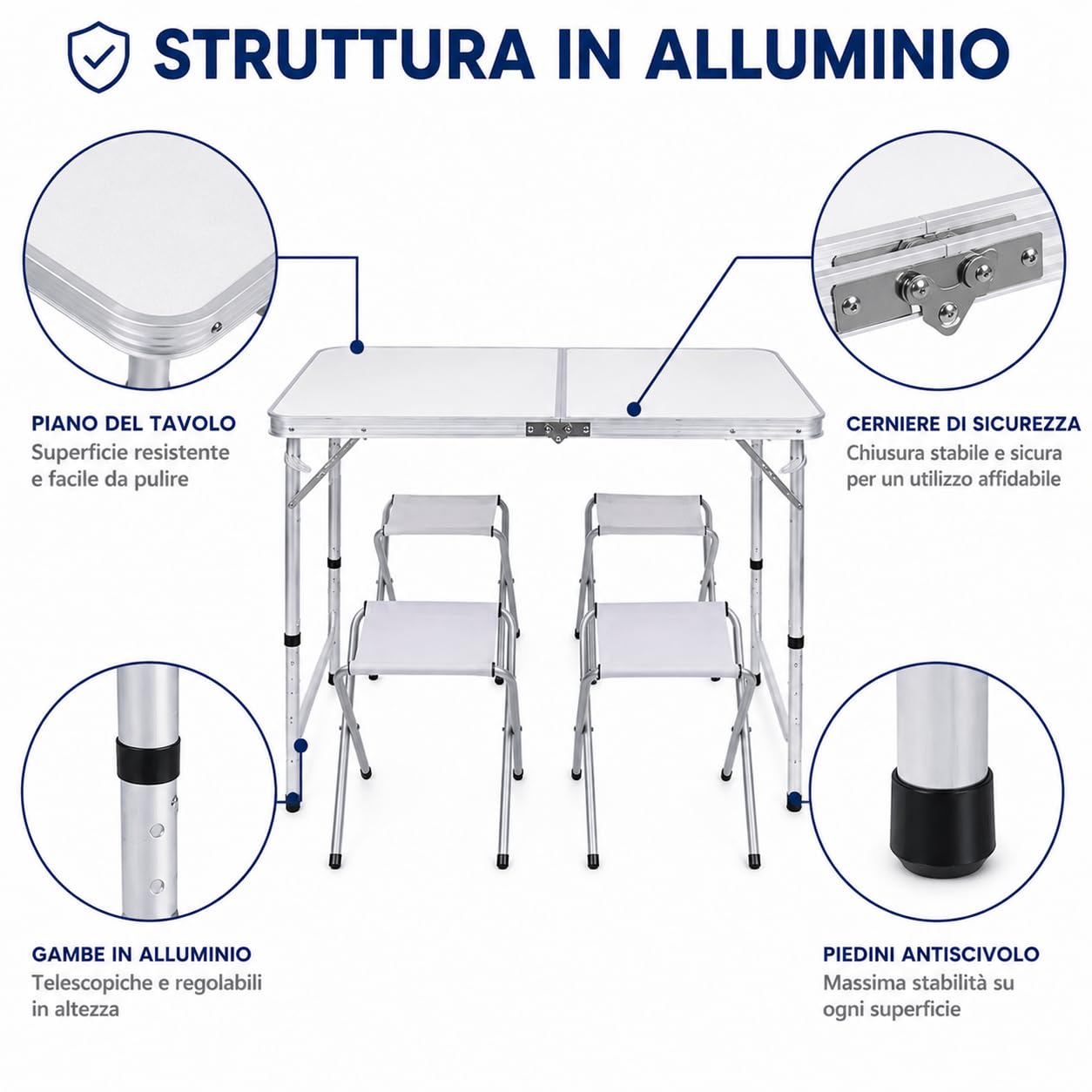 STRUTTURA IN ALLUMINIO

PIANO DEL TAVOLO
Superficie resistente e facile da pulire

CERNIERE DI SICUREZZA
Chiusura stabile e sicura per un utilizzo affidabile

GAMBE IN ALLUMINIO
Telescopiche e regolabili in altezza

PIEDINI ANTISCIVOLO
Massima stabilità su ogni superficie