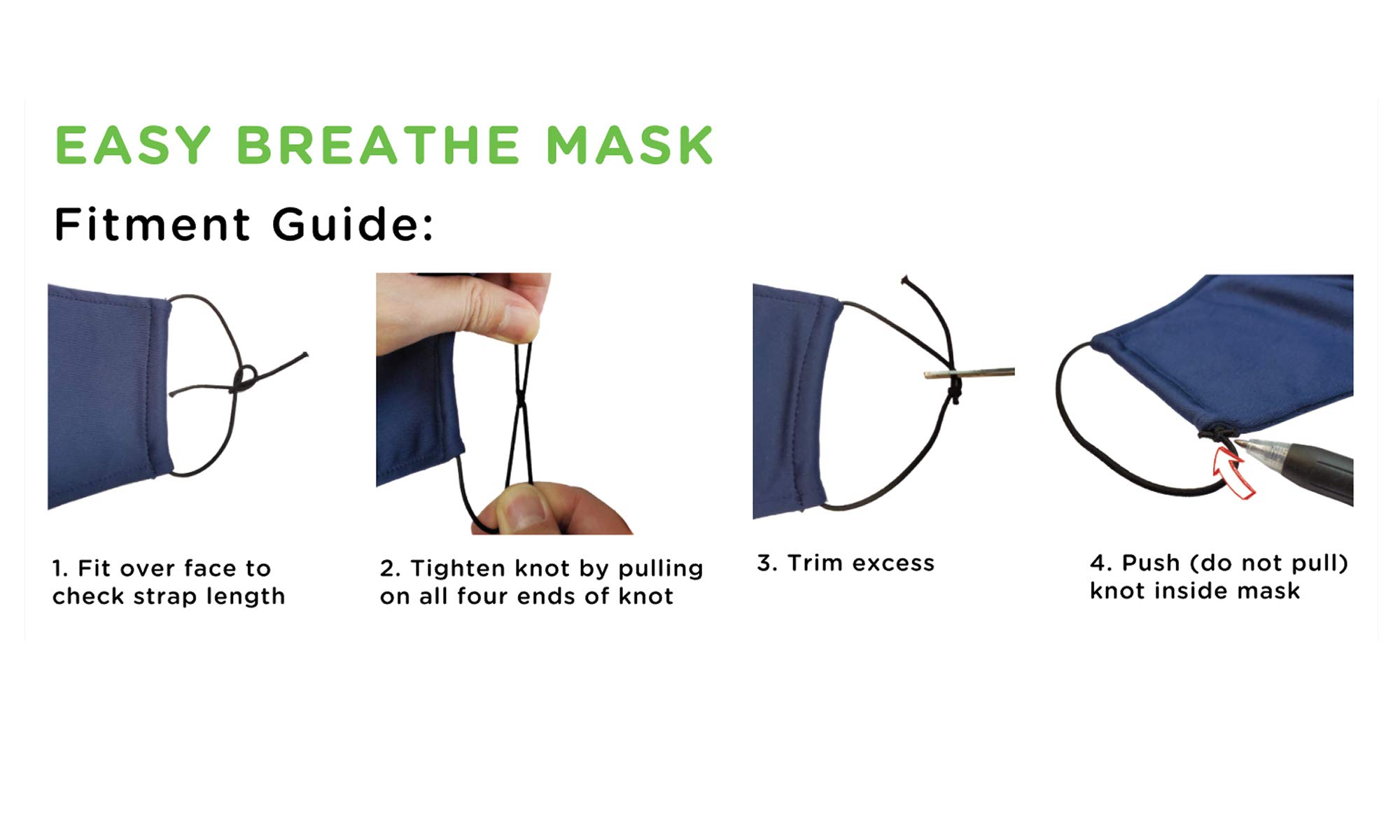 EASY BREATHE MASK

Fitment Guide:

1. Fit over face to check strap length

2. Tighten knot by pulling on all four ends of knot

3. Trim excess

4. Push (do not pull) knot inside mask