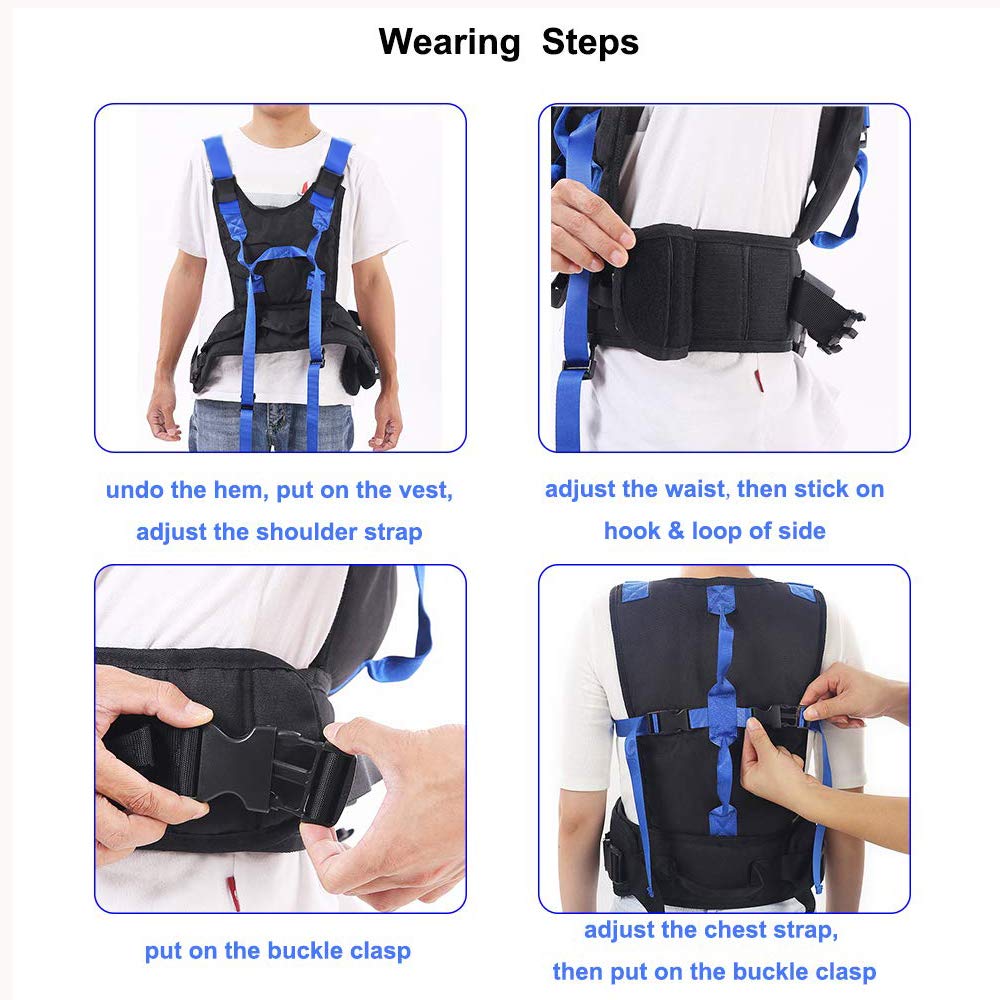 Wearing Steps

undo the hem, put on the vest, adjust the shoulder strap

adjust the waist, then stick on hook & loop of side

put on the buckle clasp

adjust the chest strap, then put on the buckle clasp