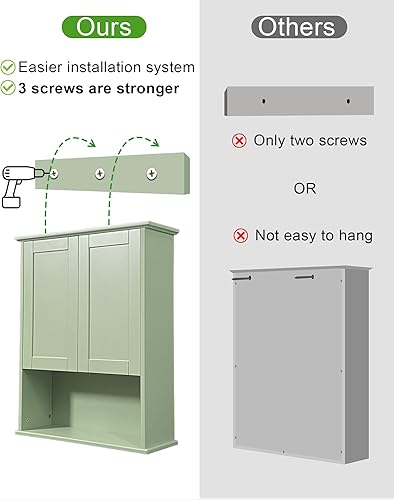 Ours

Easier installation system
3 screws are stronger

Others

Only two screws

OR

Not easy to hang