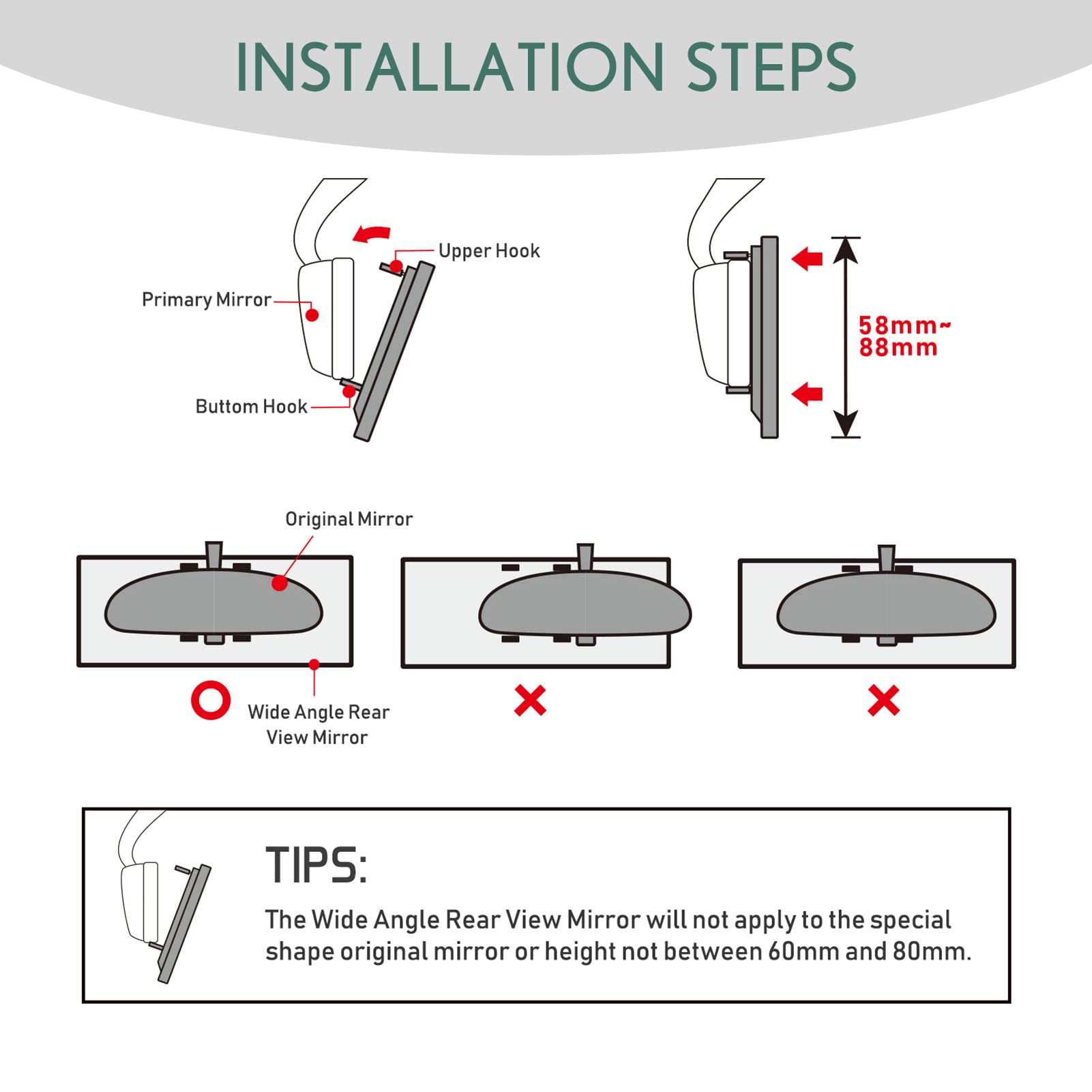 INSTALLATION STEPS

Upper Hook
Primary Mirror
Buttom Hook

58mm~
88mm

Original Mirror

Wide Angle Rear View Mirror

TIPS:
The Wide Angle Rear View Mirror will not apply to the special shape original mirror or height not between 60mm and 80mm.