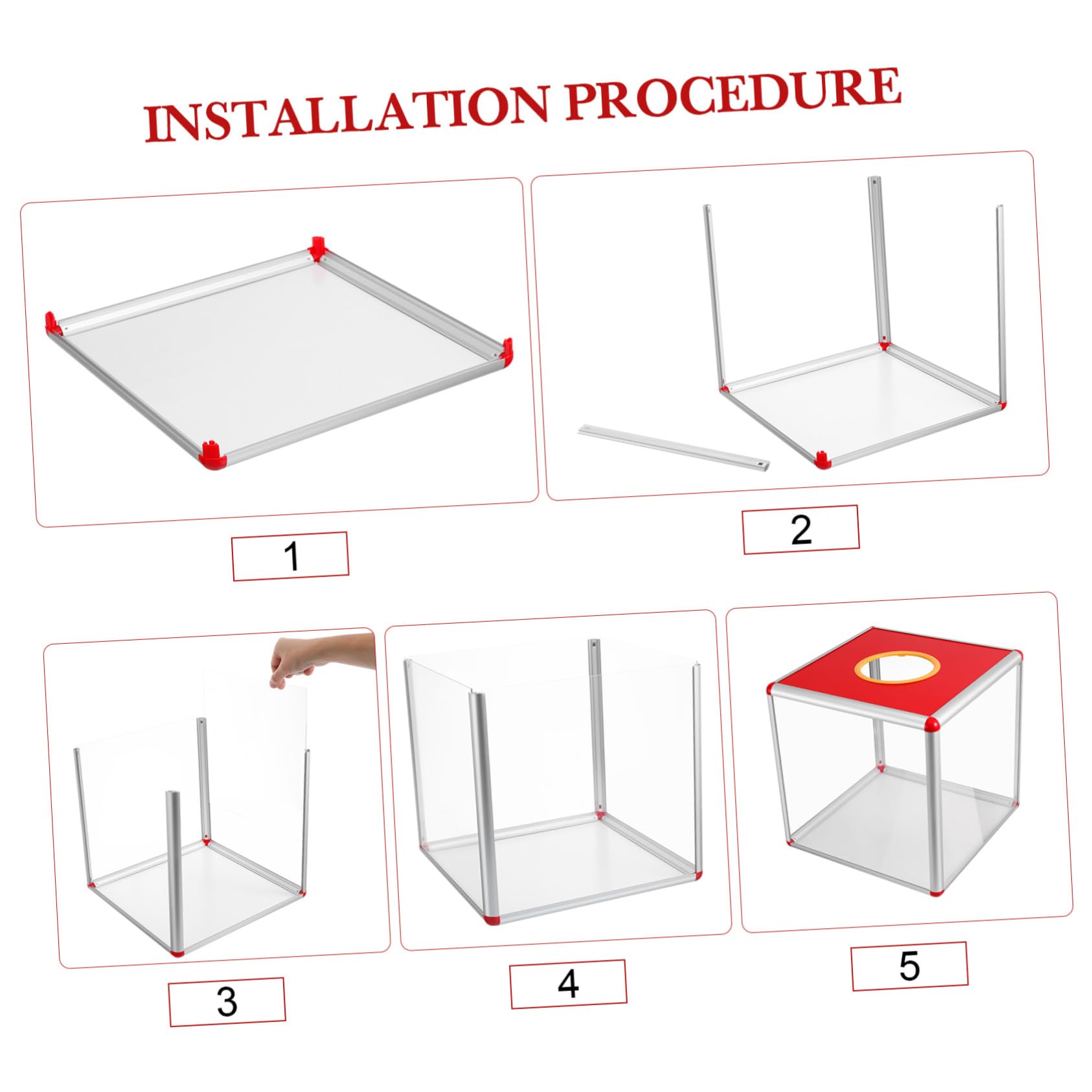 INSTALLATION PROCEDURE

1

2

3

4

5