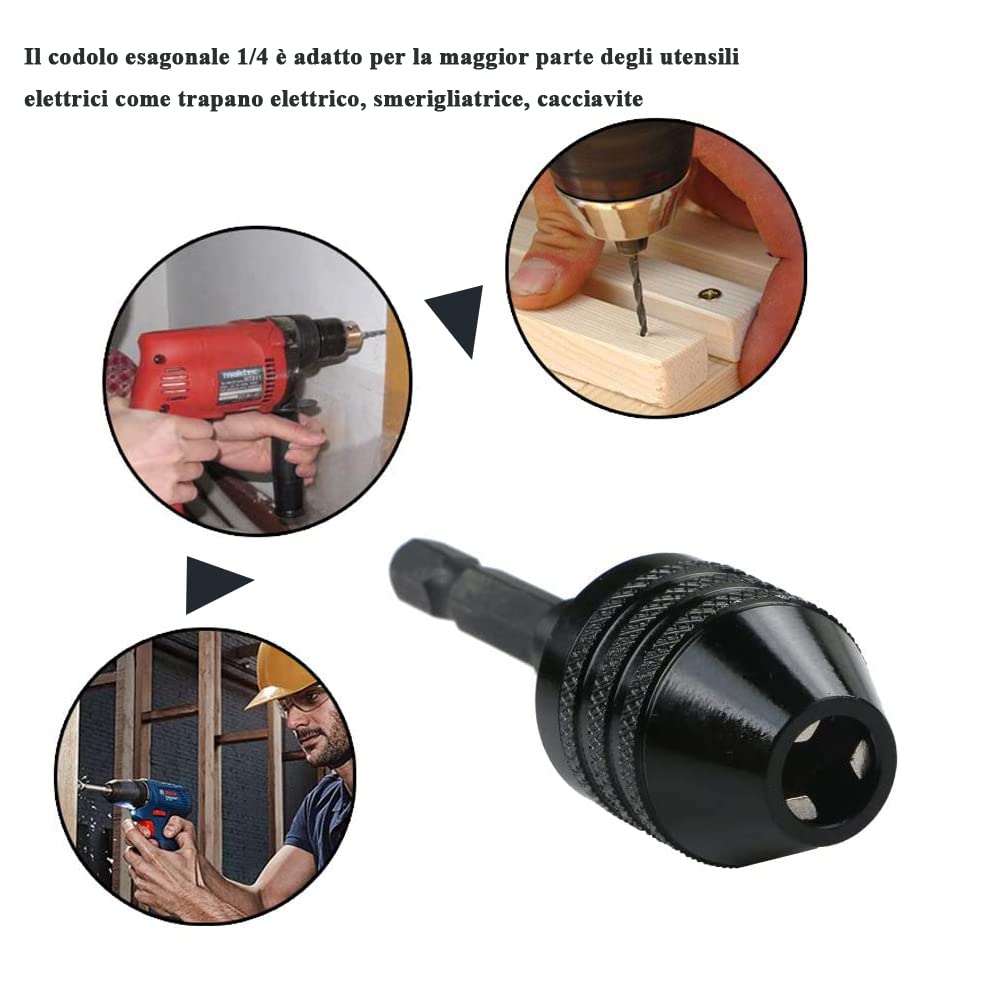 Il codolo esagonale 1/4 è adatto per la maggior parte degli utensili elettrici come trapano elettrico, smerigliatrice, cacciavite

maktec