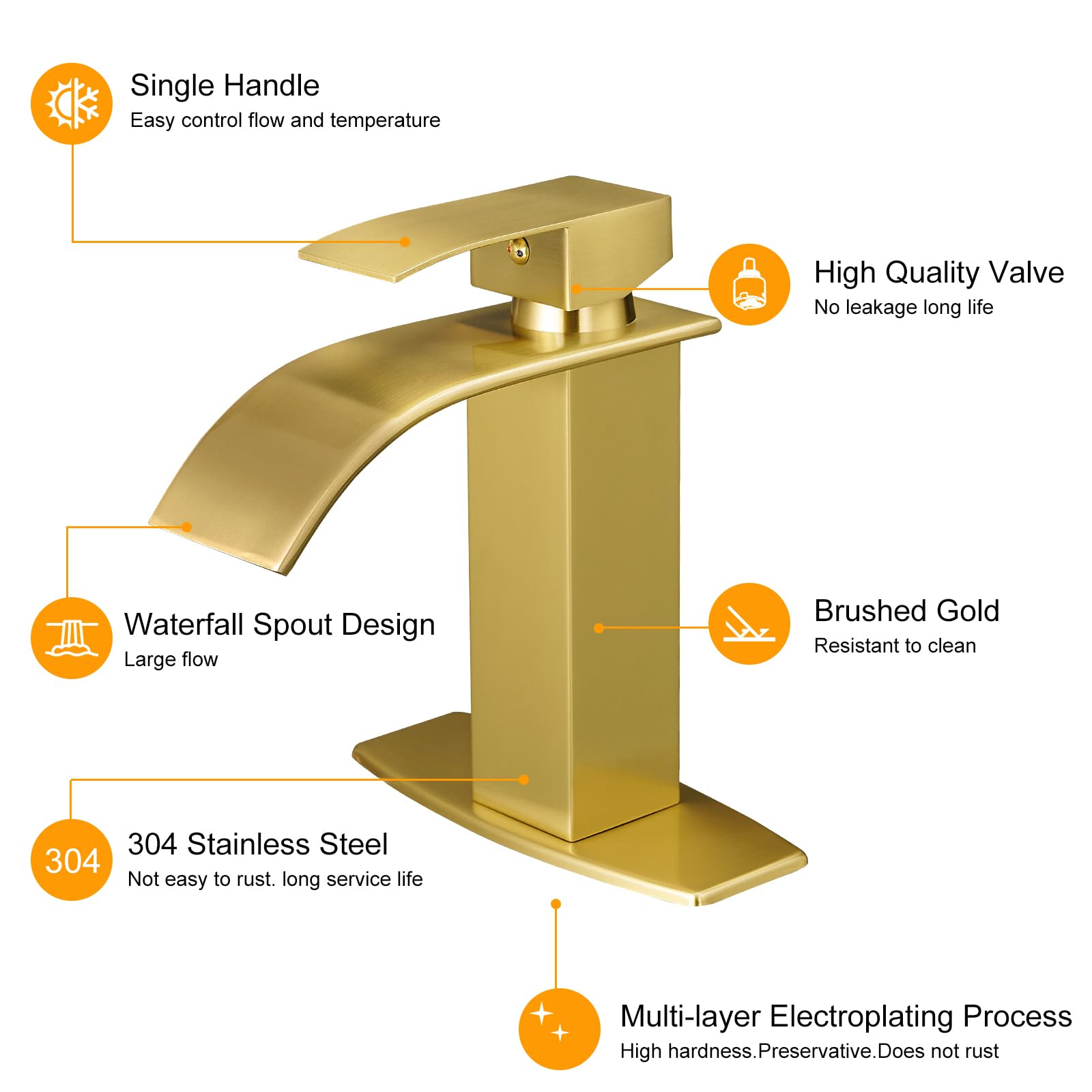 Single Handle
Easy control flow and temperature

High Quality Valve
No leakage long life

Waterfall Spout Design
Large flow

Brushed Gold
Resistant to clean

304

304 Stainless Steel
Not easy to rust. long service life

Multi-layer Electroplating Process
High hardness.Preservative.Does not rust