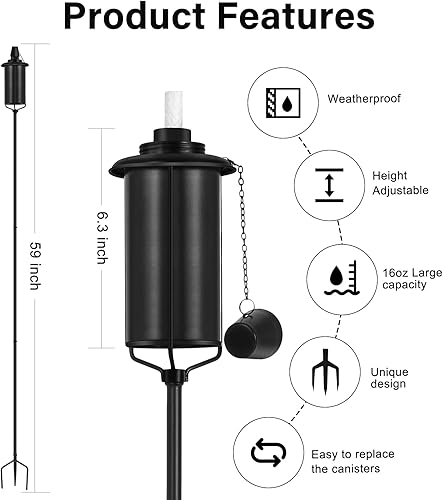 Product Features

59 inch

6.3 inch

Weatherproof

Height Adjustable

16oz Large capacity

Unique design

Easy to replace the canisters