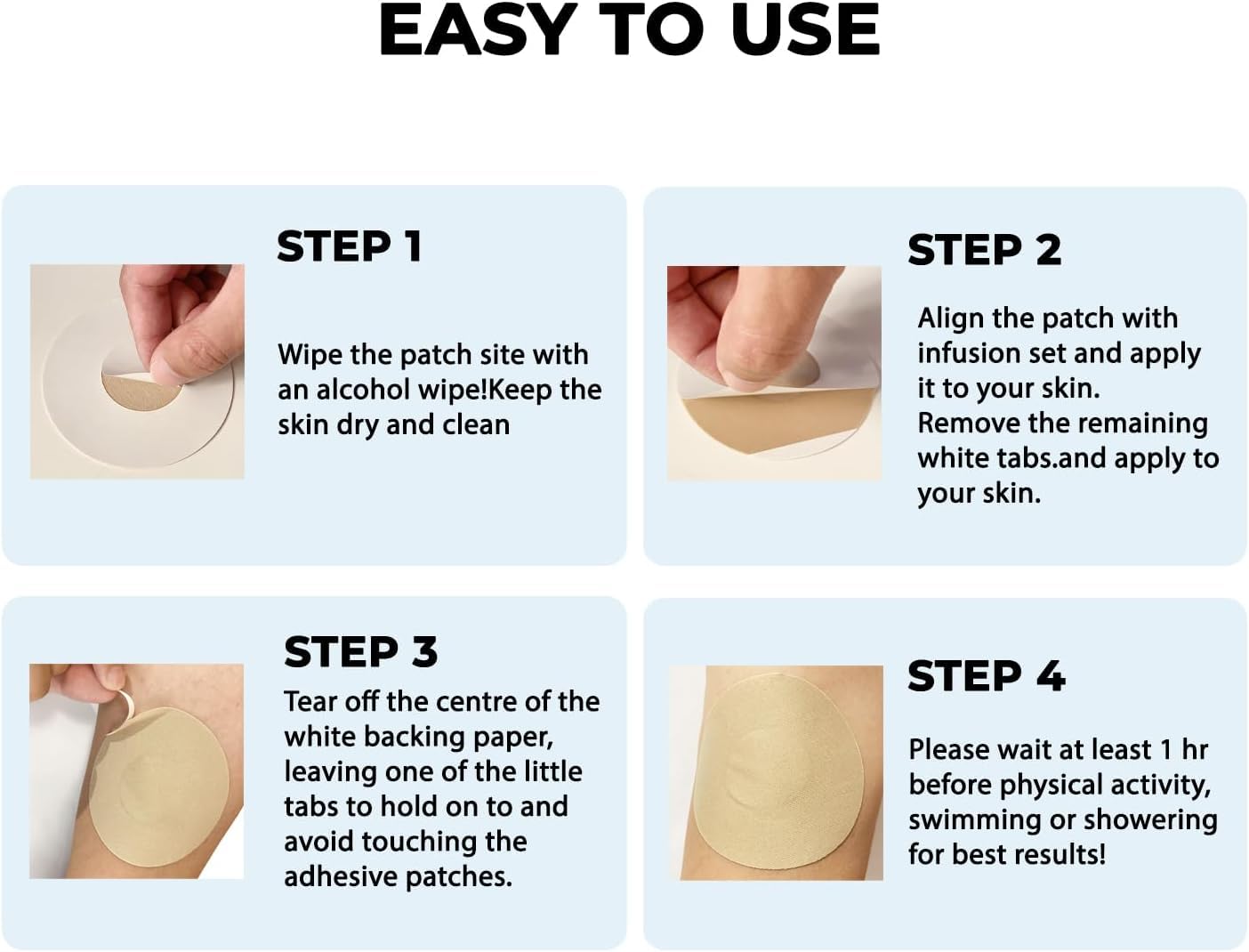 EASY TO USE

STEP 1

Wipe the patch site with an alcohol wipe!Keep the skin dry and clean

STEP 2

Align the patch with infusion set and apply it to your skin.
Remove the remaining white tabs.and apply to your skin.

STEP 3

Tear off the centre of the white backing paper, leaving one of the little tabs to hold on to and avoid touching the adhesive patches.

STEP 4

Please wait at least 1 hr before physical activity, swimming or showering for best results!