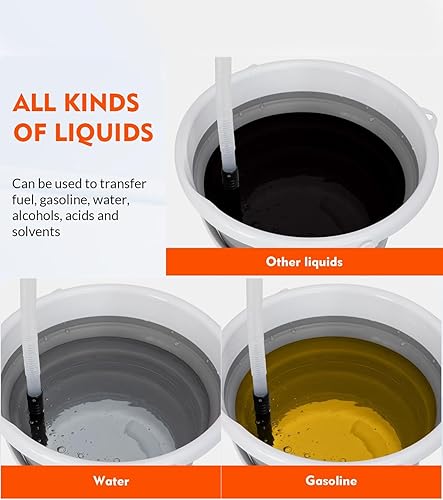 ALL KINDS OF LIQUIDS

Can be used to transfer fuel, gasoline, water, alcohols, acids and solvents

Other liquids

Water

Gasoline