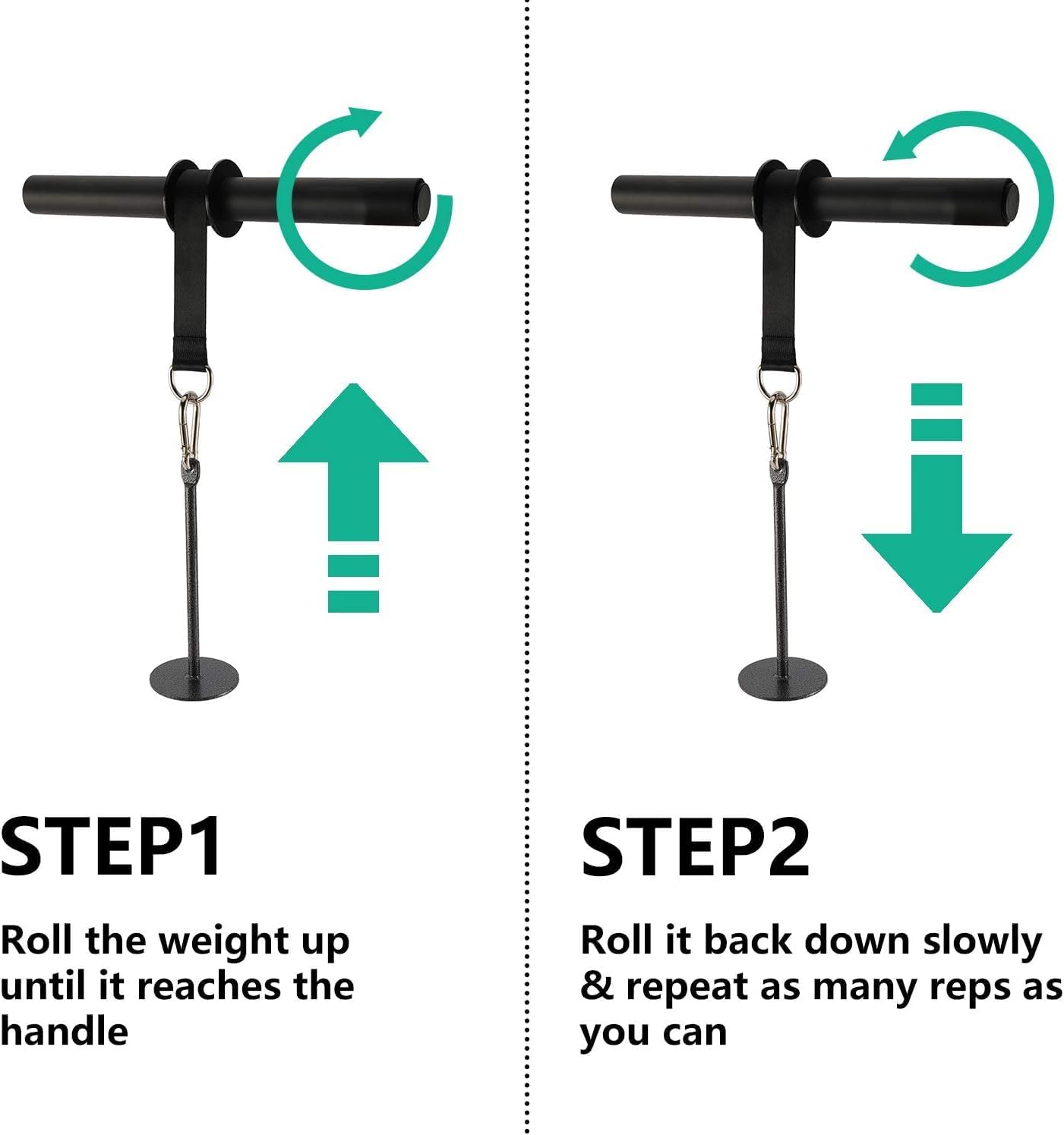 STEP1

Roll the weight up until it reaches the handle

STEP2

Roll it back down slowly & repeat as many reps as you can