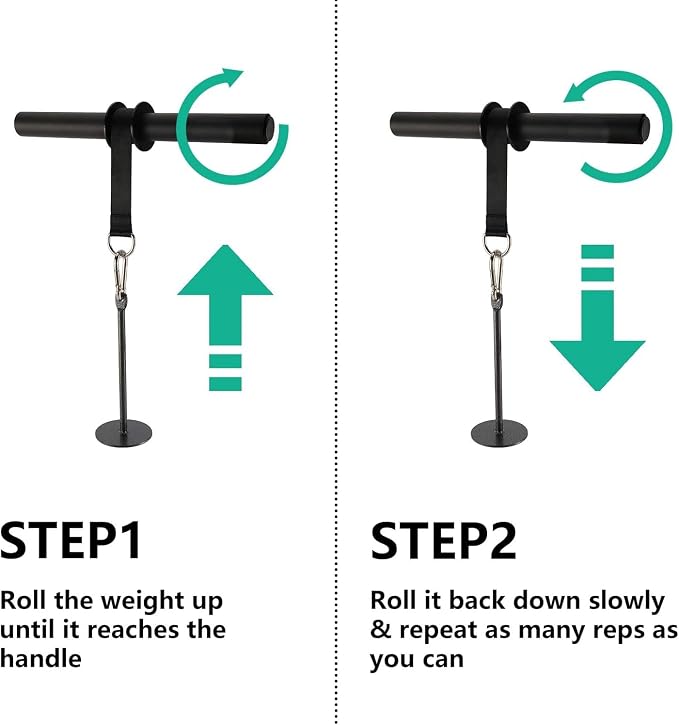 STEP1

Roll the weight up until it reaches the handle

STEP2

Roll it back down slowly & repeat as many reps as you can