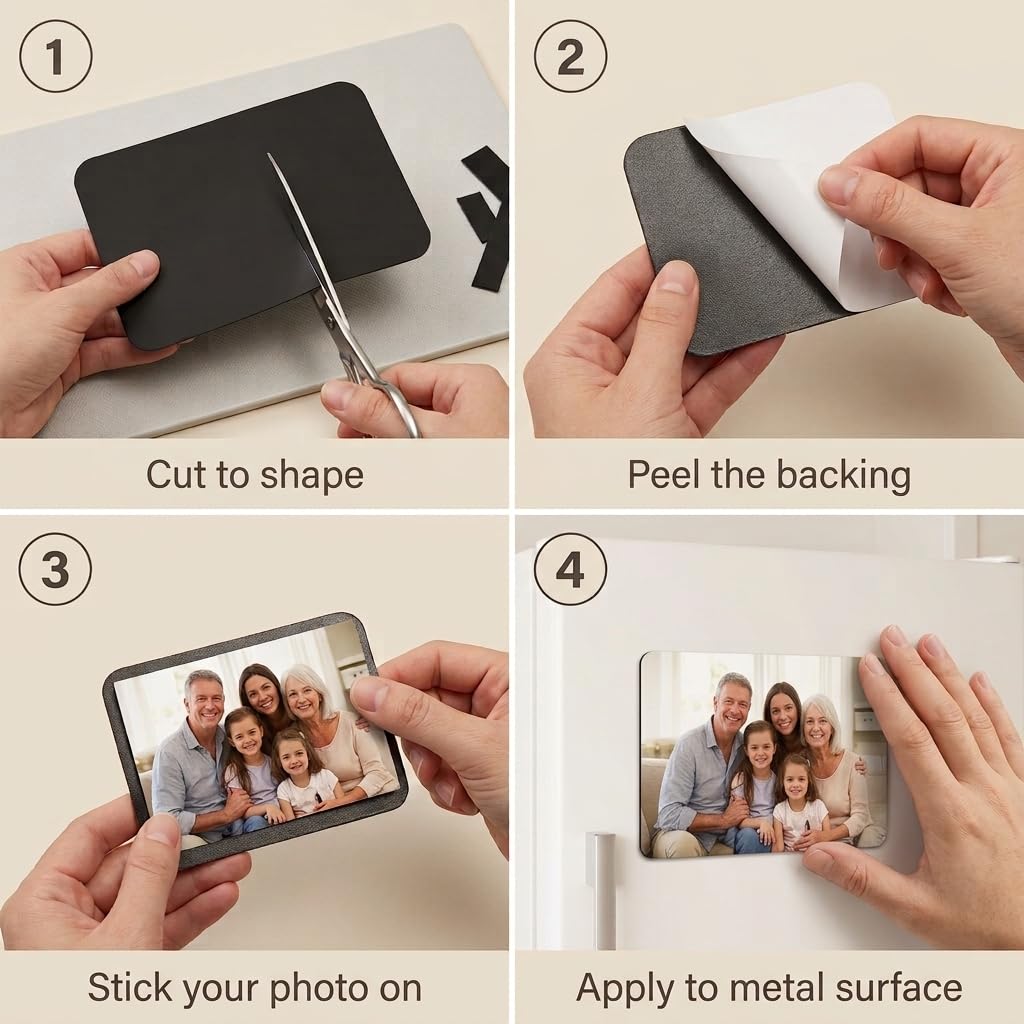 1
Cut to shape

2
Peel the backing

3
Stick your photo on

4
Apply to metal surface