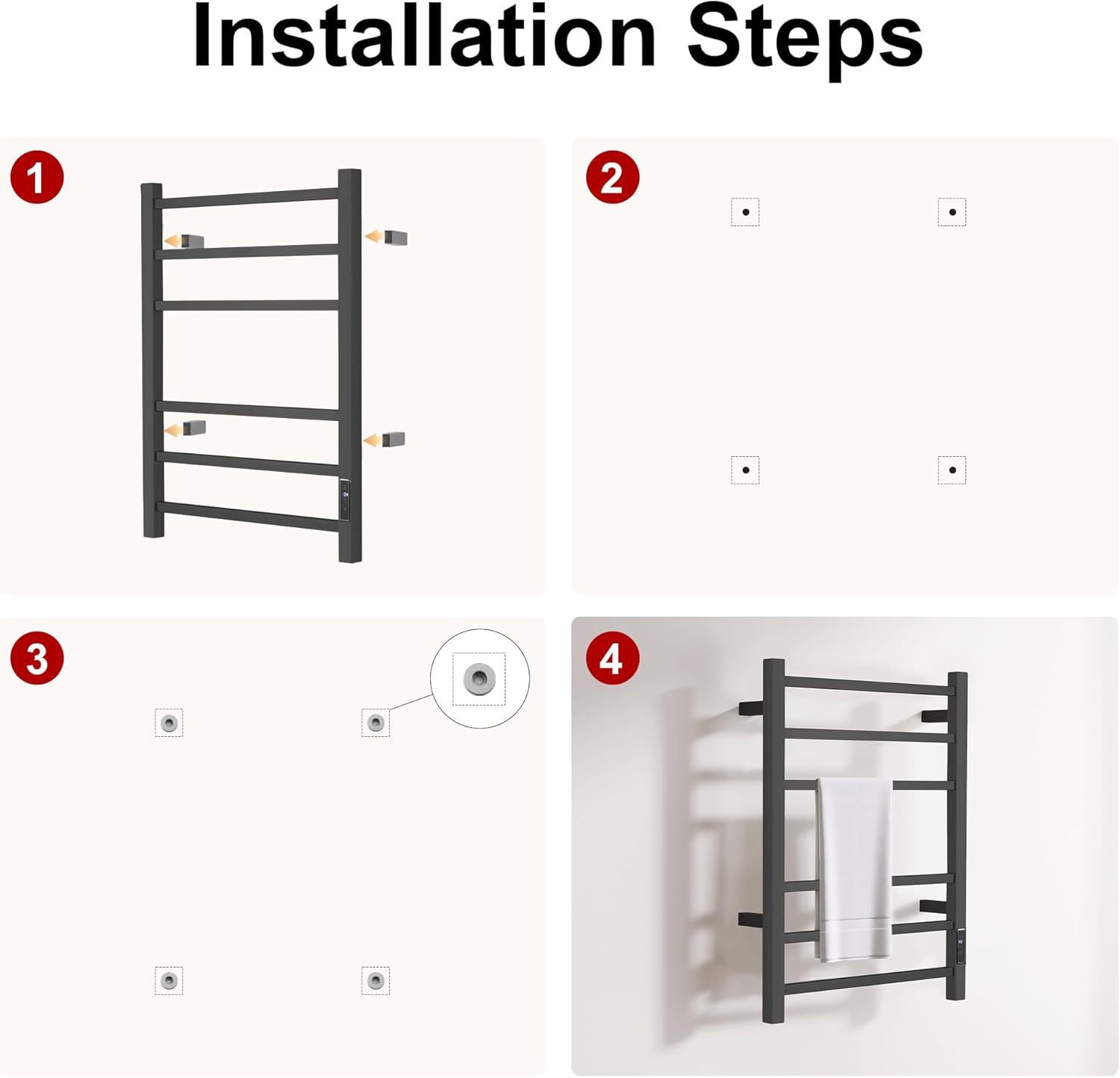 Installation Steps

1

2

3

4