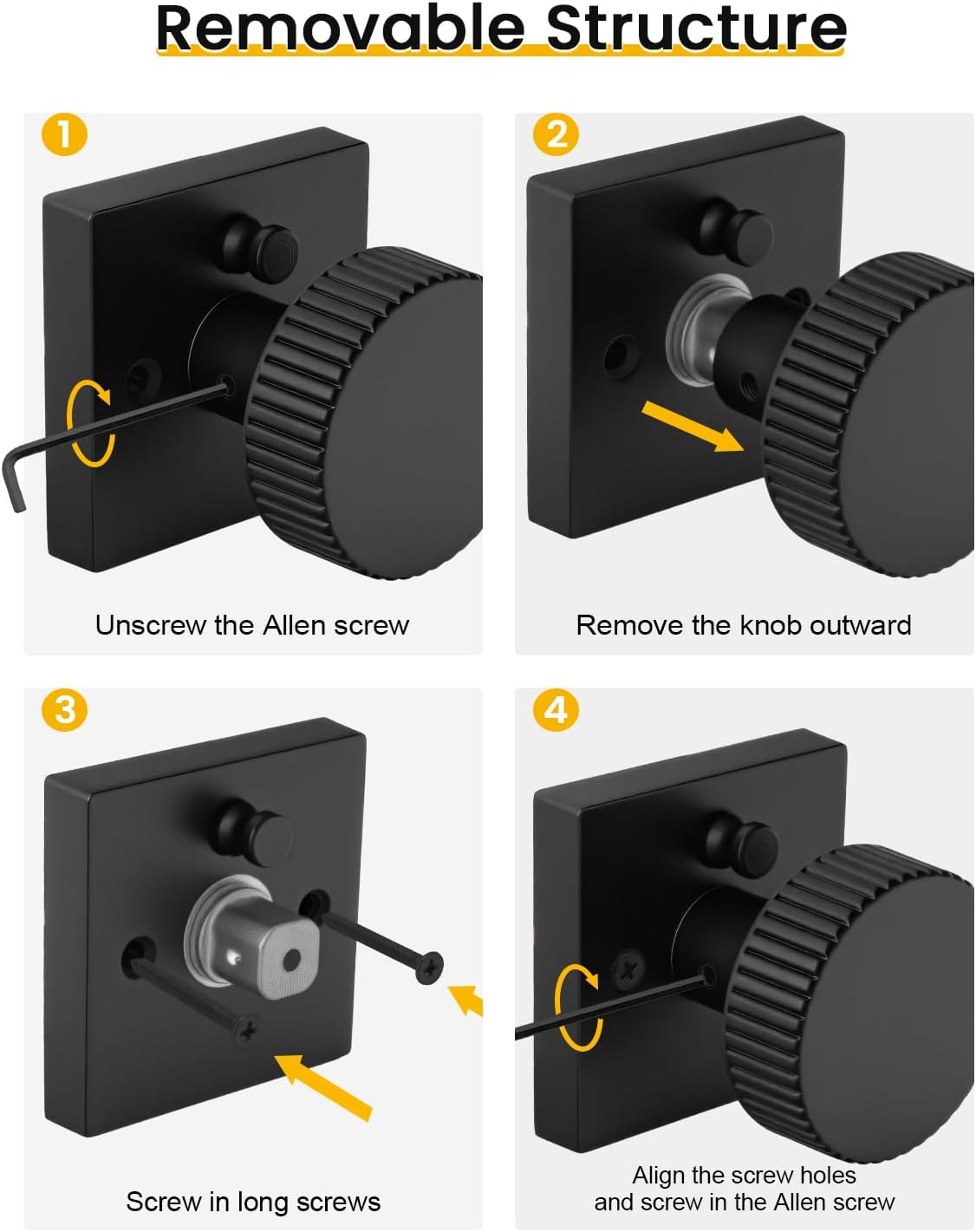 Removable Structure

1

Unscrew the Allen screw

2

Remove the knob outward

3

Screw in long screws

4

Align the screw holes and screw in the Allen screw