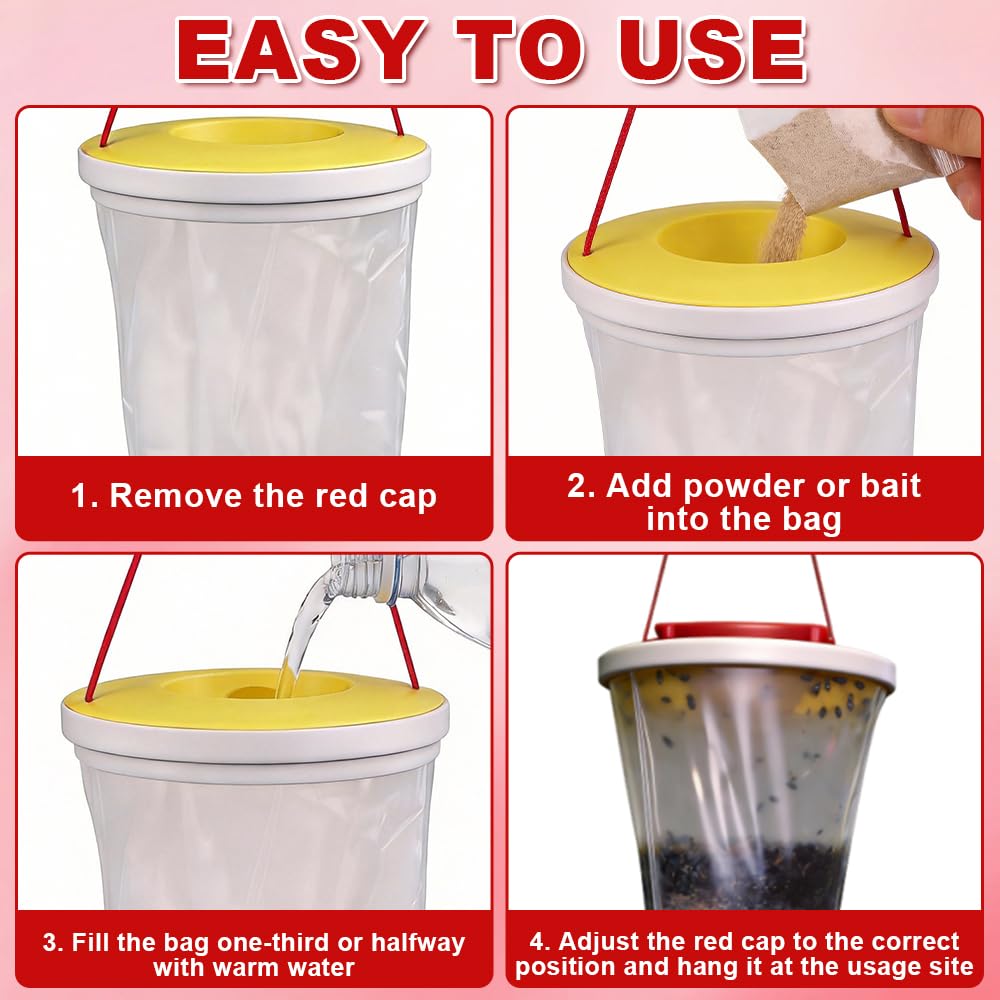 EASY TO USE

1. Remove the red cap

2. Add powder or bait into the bag

3. Fill the bag one-third or halfway with warm water

4. Adjust the red cap to the correct position and hang it at the usage site