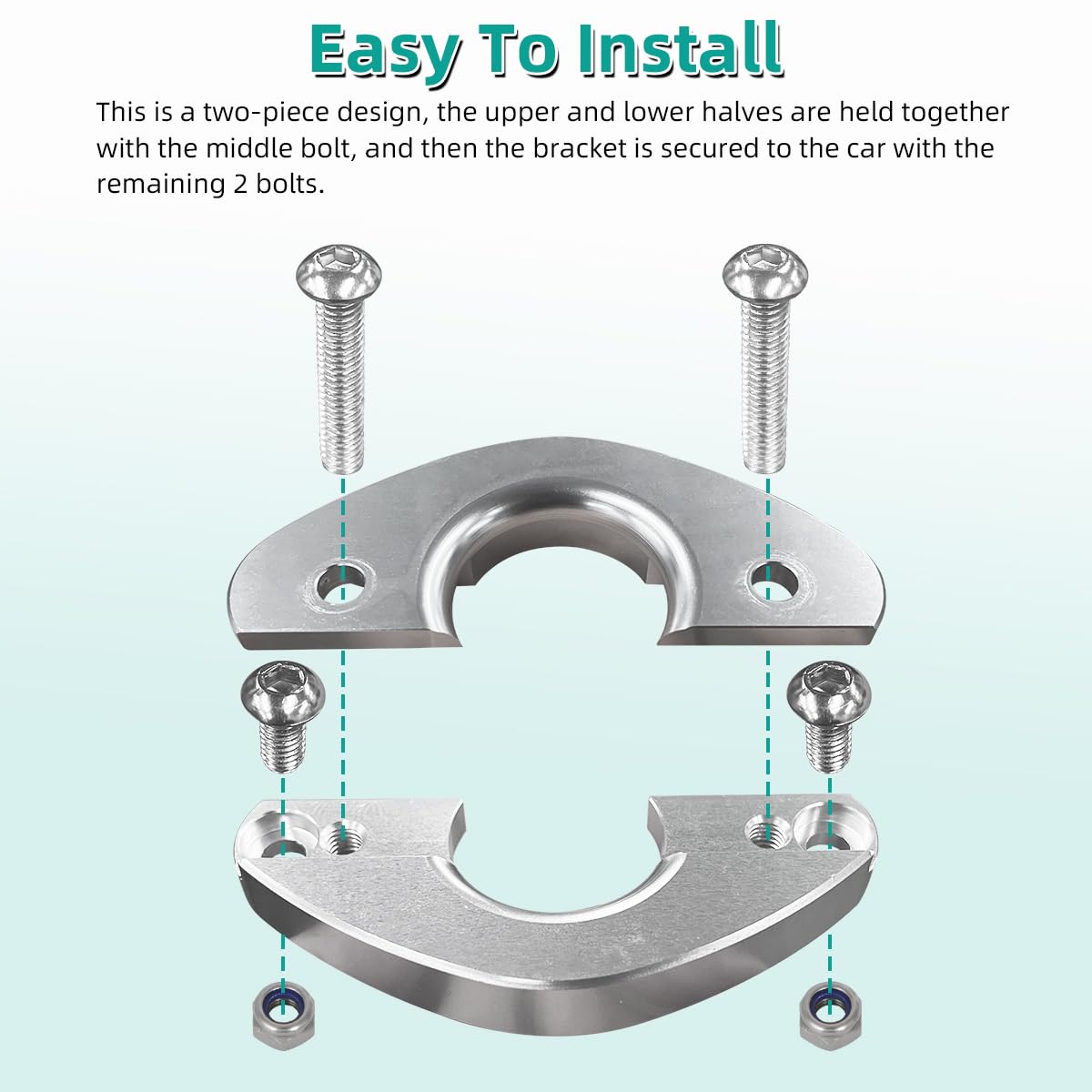 Easy To Install

This is a two-piece design, the upper and lower halves are held together with the middle bolt, and then the bracket is secured to the car with the remaining 2 bolts.