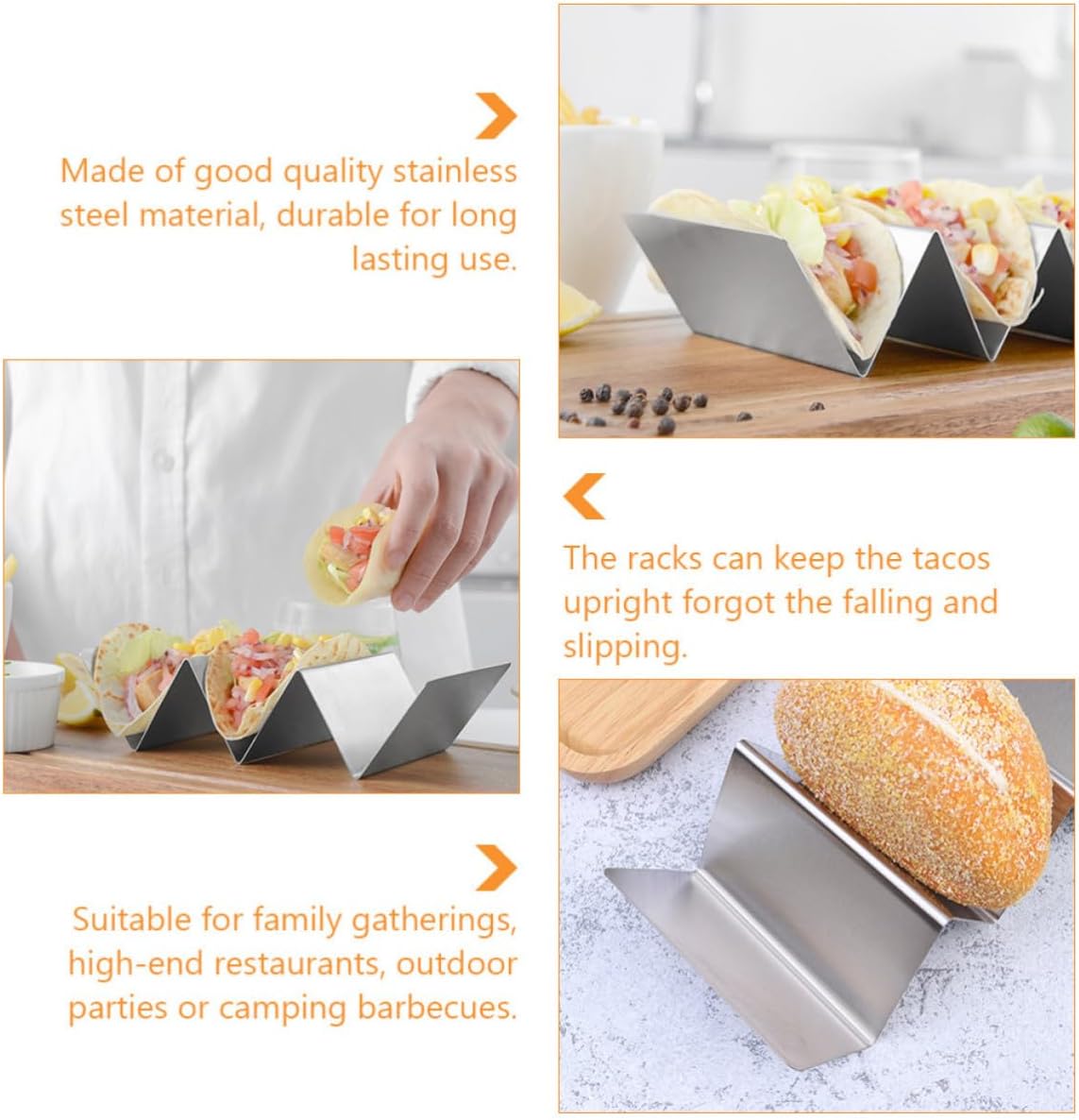 Made of good quality stainless steel material, durable for long lasting use.

The racks can keep the tacos upright forgot the falling and slipping.

Suitable for family gatherings, high-end restaurants, outdoor parties or camping barbecues.