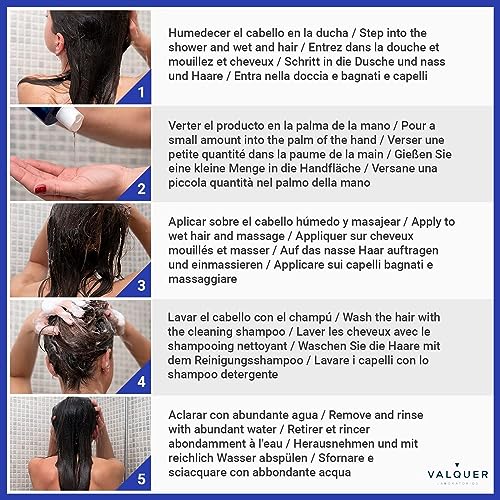 1

Humedecer el cabello en la ducha / Step into the shower and wet and hair / Entrez dans la douche et mouillez et cheveux / Schritt in die Dusche und nass und Haare / Entra nella doccia e bagnati e capelli

2

Verter el producto en la palma de la mano / Pour a small amount into the palm of the hand / Verser une petite quantité dans la paume de la main / Gießen Sie eine kleine Menge in die Handfläche / Versane una piccola quantità nel palmo della mano

3

Aplicar sobre el cabello húmedo y masajear / Apply to wet hair and massage / Appliquer sur cheveux mouillés et masser / Auf das nasse Haar auftragen und einmassieren / Applicare sui capelli bagnati e massaggiare

4

Lavar el cabello con el champú / Wash the hair with the cleaning shampoo / Laver les cheveux avec le shampooing nettoyant / Waschen Sie die Haare mit dem Reinigungsshampoo / Lavare i capelli con lo shampoo detergente

5

Aclarar con abundante agua / Remove and rinse with abundant water / Retirer et rincer abondamment à l'eau / Herausnehmen und mit reichlich Wasser abspülen / Sfornare e sciacquare con abbondante acqua

VALQUER
LABORATORIOS