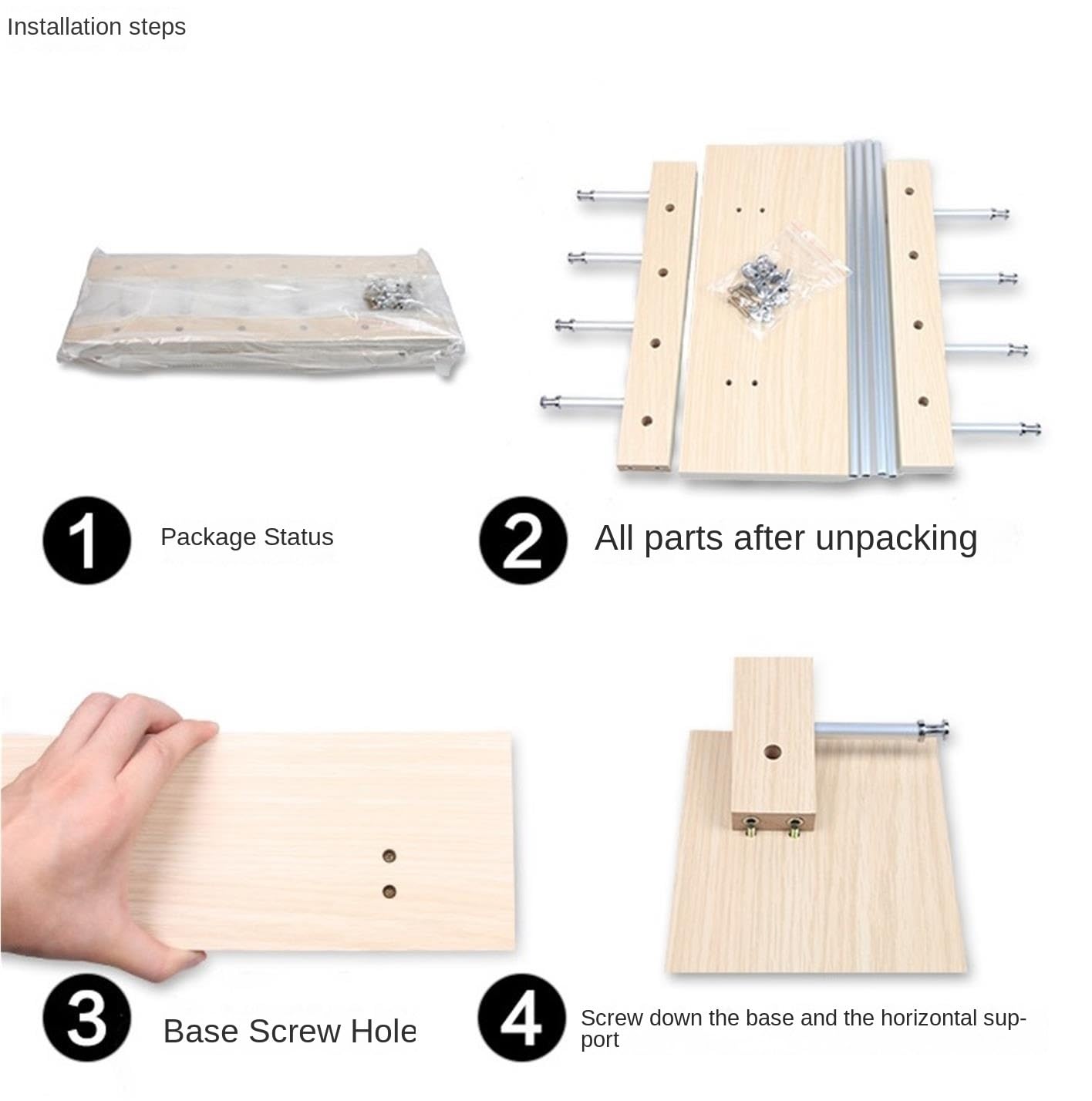 Installation steps

1 Package Status

2 All parts after unpacking

3 Base Screw Hole

4 Screw down the base and the horizontal support