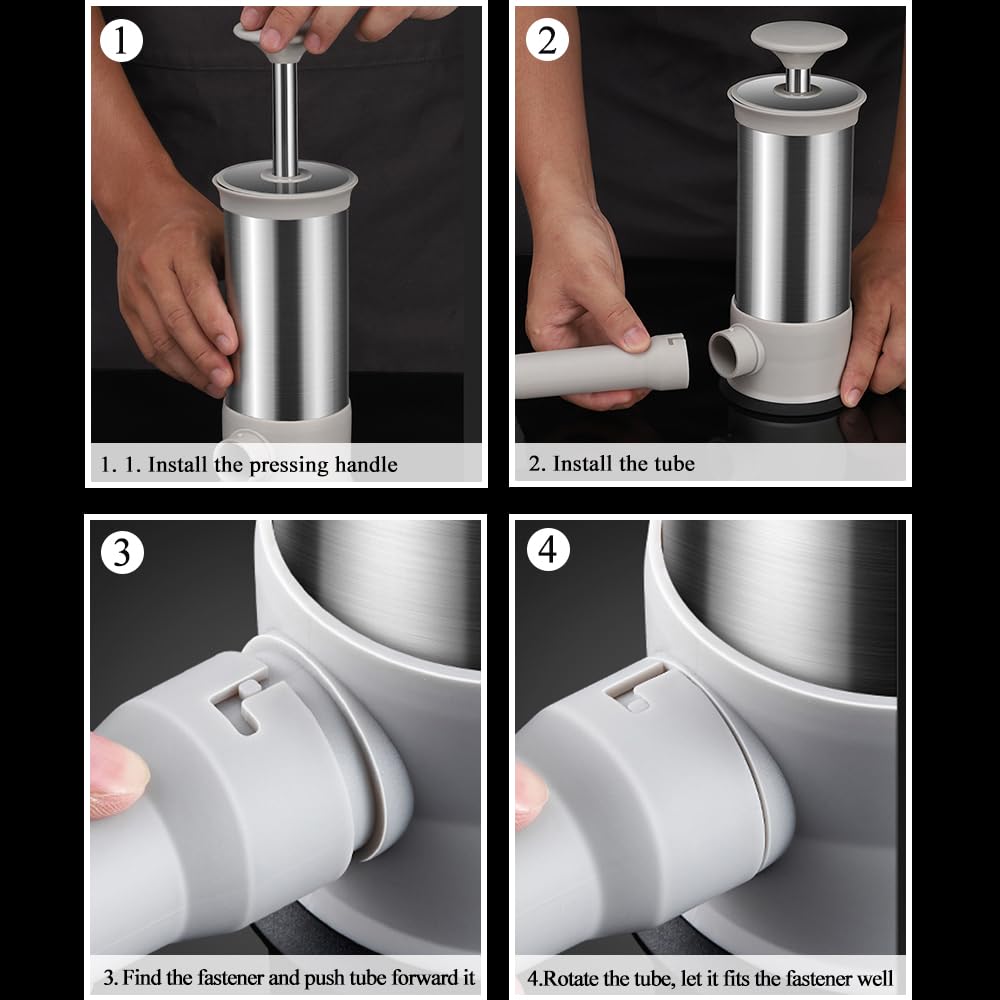 1

1. 1. Install the pressing handle

2

2. Install the tube

3

3. Find the fastener and push tube forward it

4

4.Rotate the tube, let it fits the fastener well