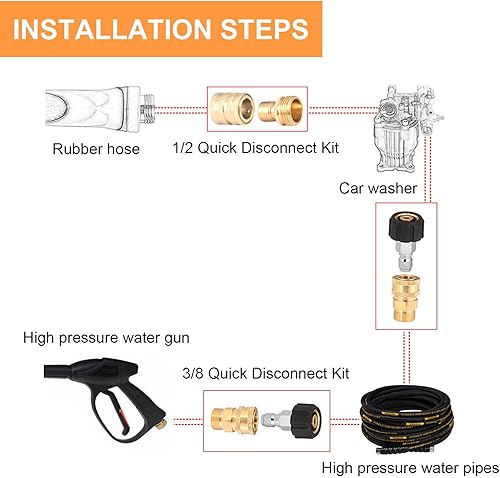 INSTALLATION STEPS

Rubber hose

1/2 Quick Disconnect Kit

Car washer

High pressure water gun

3/8 Quick Disconnect Kit

High pressure water pipes