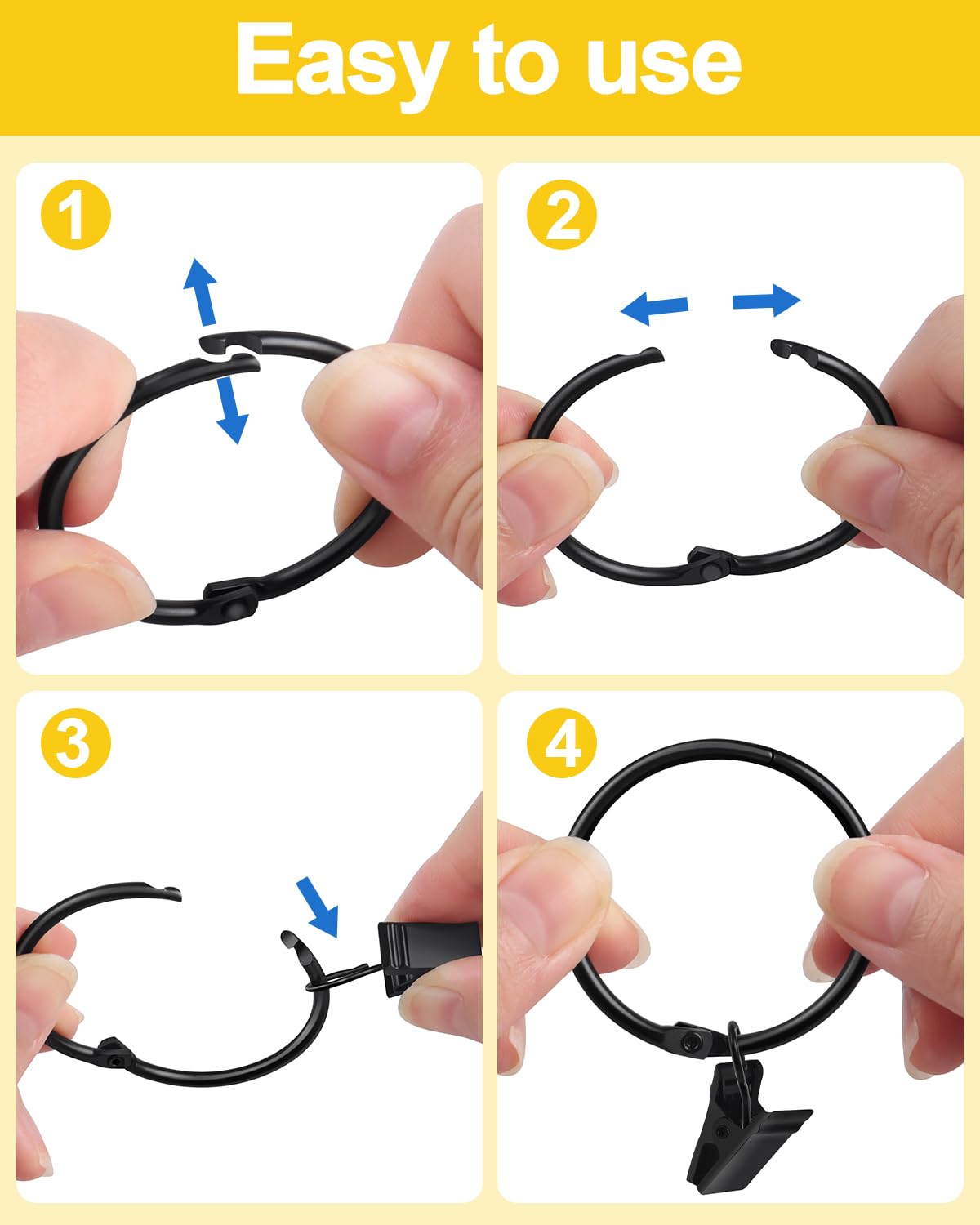 Easy to use

1

2

3

4