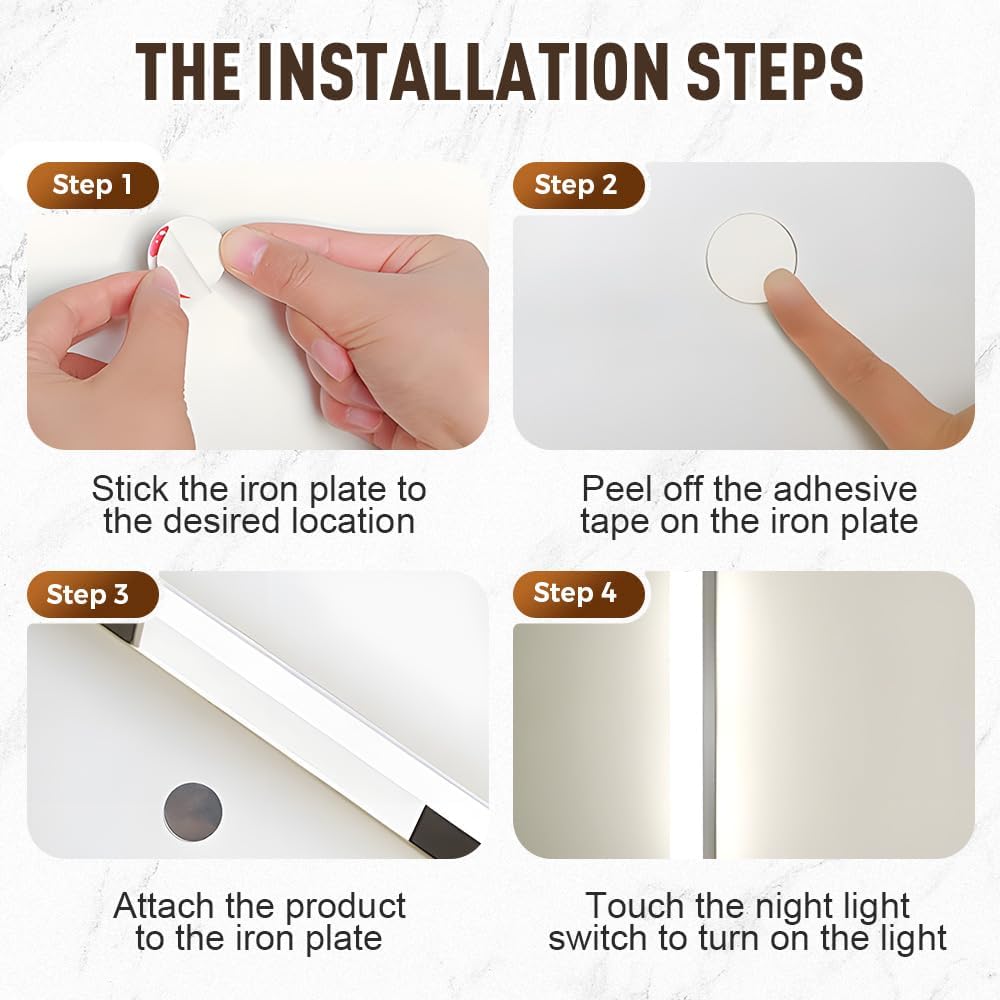 THE INSTALLATION STEPS

Step 1

Stick the iron plate to the desired location

Step 2

Peel off the adhesive tape on the iron plate

Step 3

Attach the product to the iron plate

Step 4

Touch the night light switch to turn on the light