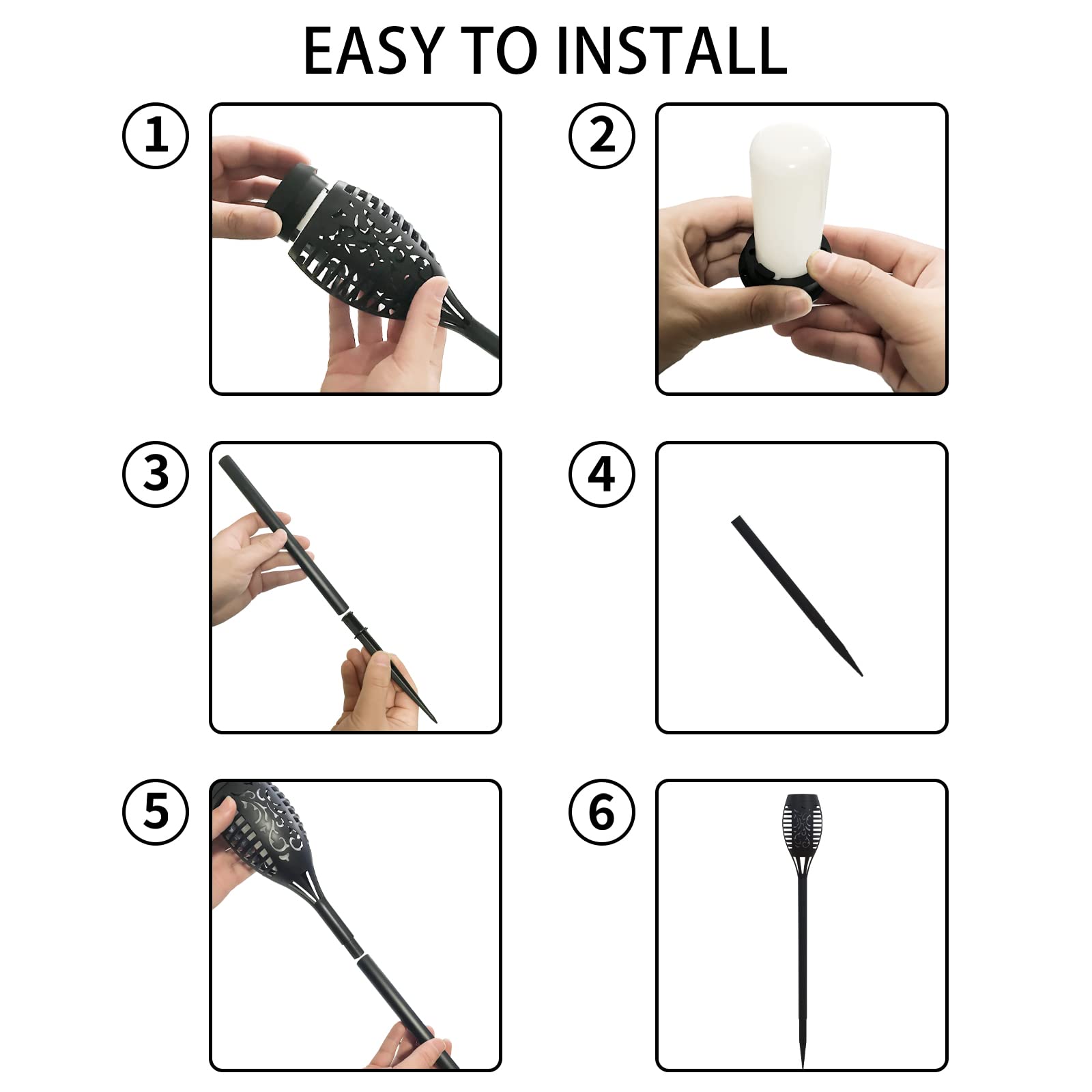 EASY TO INSTALL

①

②

③

④

⑤

⑥