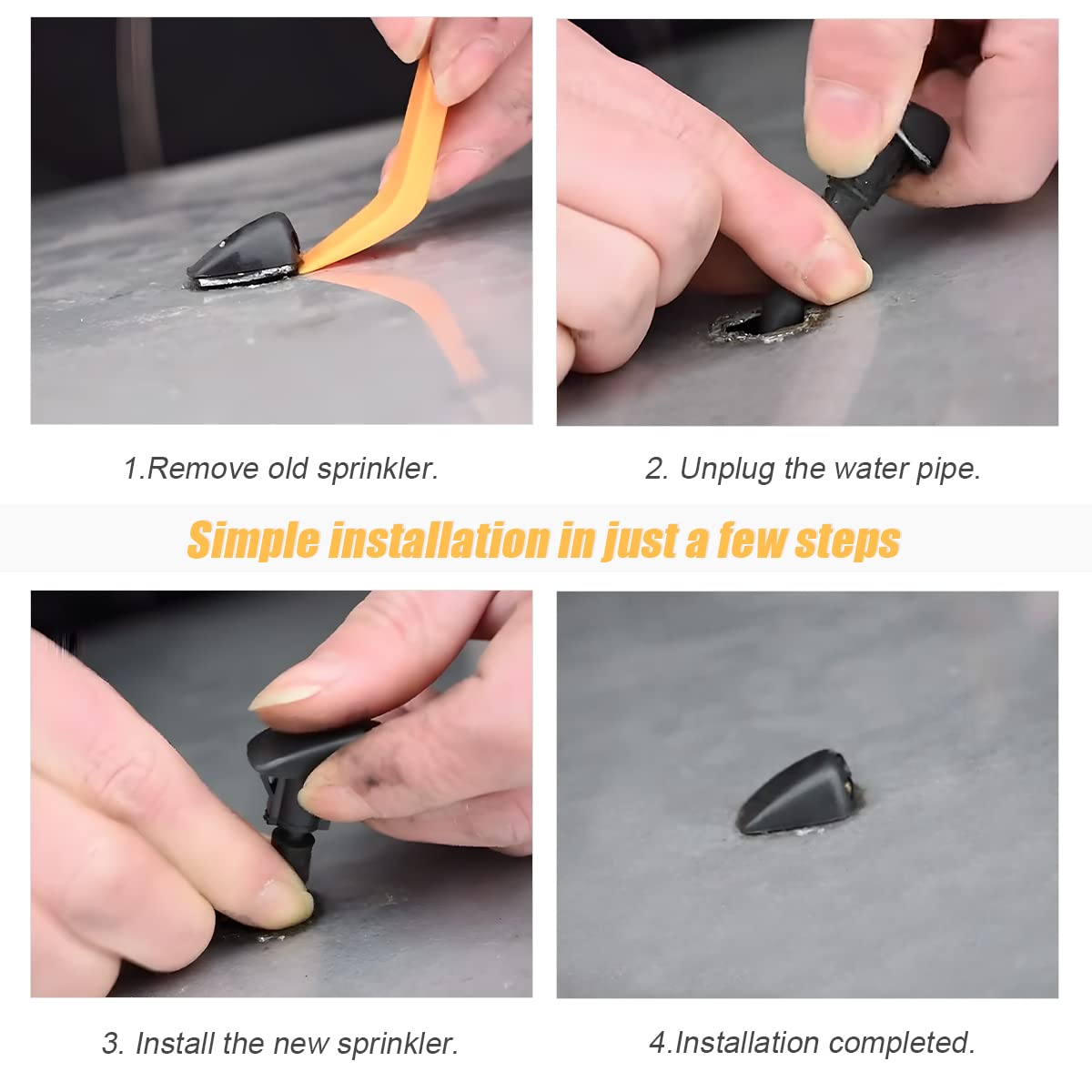 1.Remove old sprinkler.

2. Unplug the water pipe.

Simple installation in just a few steps

3. Install the new sprinkler.

4.Installation completed.