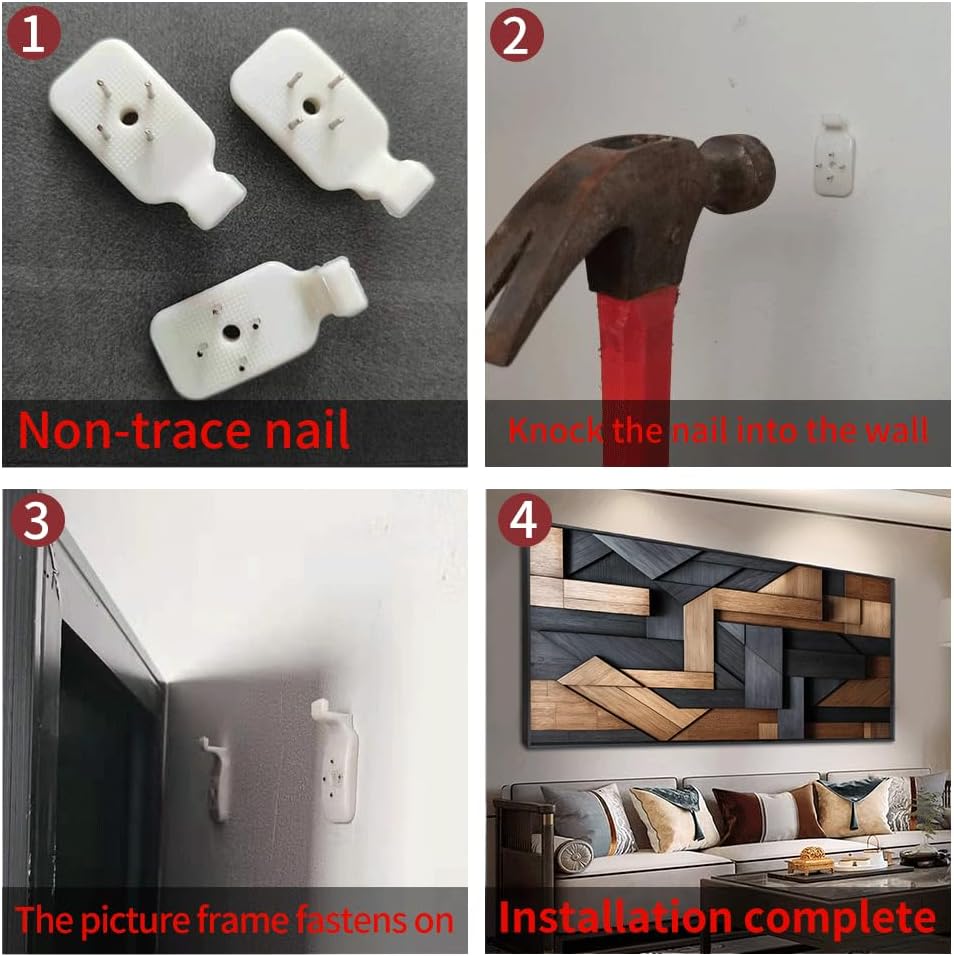 1
Non-trace nail

2
Knock the nail into the wall

3
The picture frame fastens on

4
Installation complete