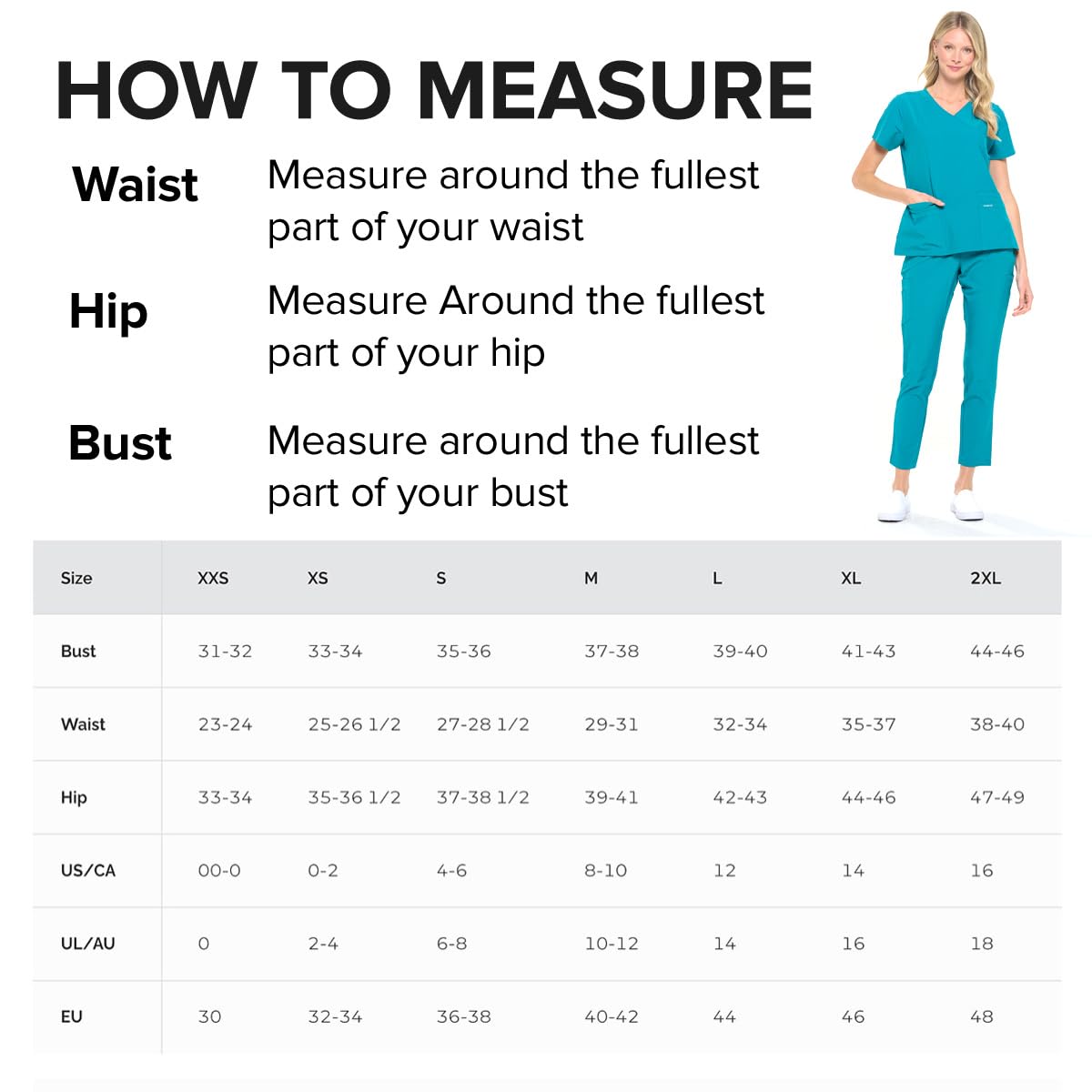 HOW TO MEASURE

Waist
Measure around the fullest part of your waist

Hip
Measure Around the fullest part of your hip

Bust
Measure around the fullest part of your bust

| Size | XXS | XS | S | M | L | XL | 2XL |
|---|---|---|---|---|---|---|---|
| Bust | 31-32 | 33-34 | 35-36 | 37-38 | 39-40 | 41-43 | 44-46 |
| Waist | 23-24 | 25-26 1/2 | 27-28 1/2 | 29-31 | 32-34 | 35-37 | 38-40 |
| Hip | 33-34 | 35-36 1/2 | 37-38 1/2 | 39-41 | 42-43 | 44-46 | 47-49 |
| US/CA | 00-0 | 0-2 | 4-6 | 8-10 | 12 | 14 | 16 |
| UL/AU | 0 | 2-4 | 6-8 | 10-12 | 14 | 16 | 18 |
| EU | 30 | 32-34 | 36-38 | 40-42 | 44 | 46 | 48 |